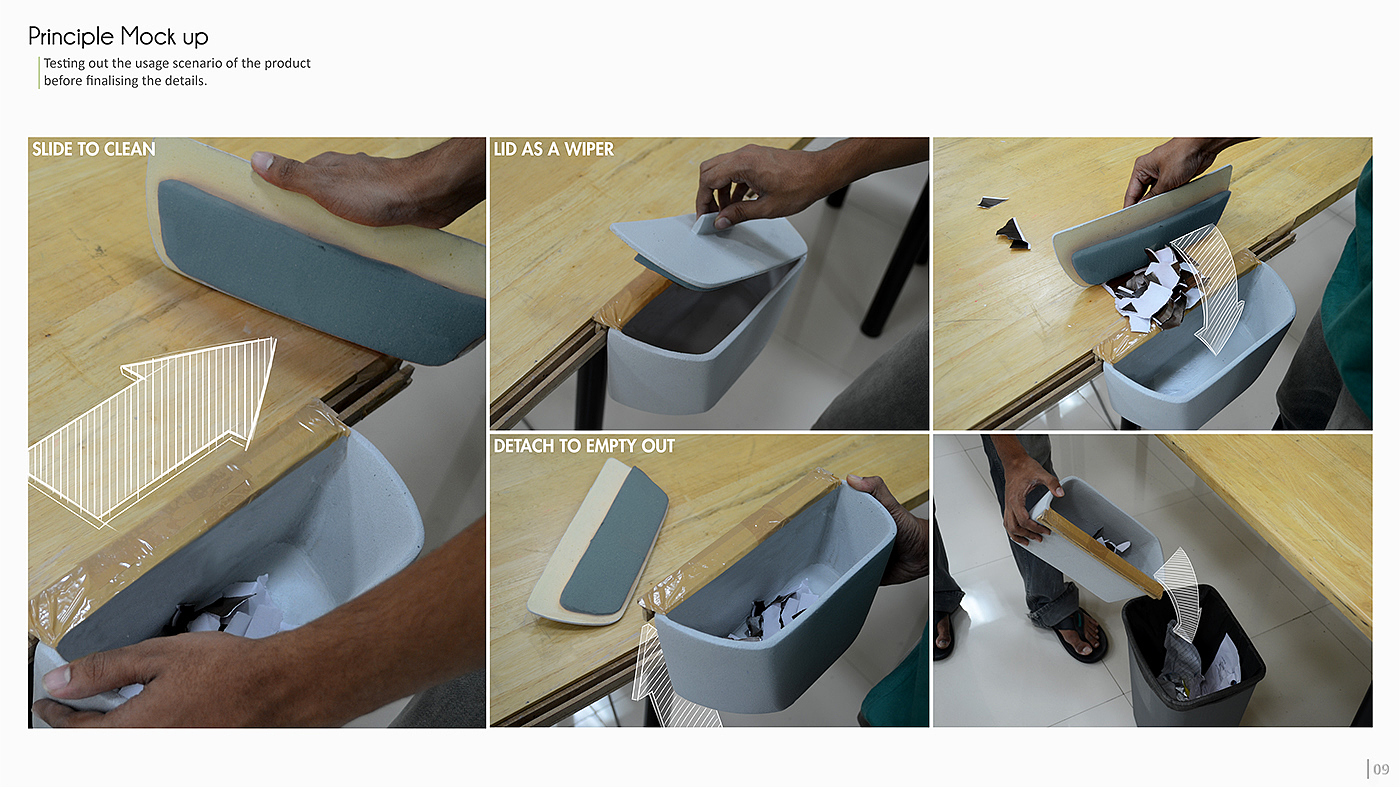 Principle Mock up

Testing out the usage scenario of the product before finalising the details.

SLIDE TO CLEAN

LID AS A WIPER

DETACH TO EMPTY OUT

09