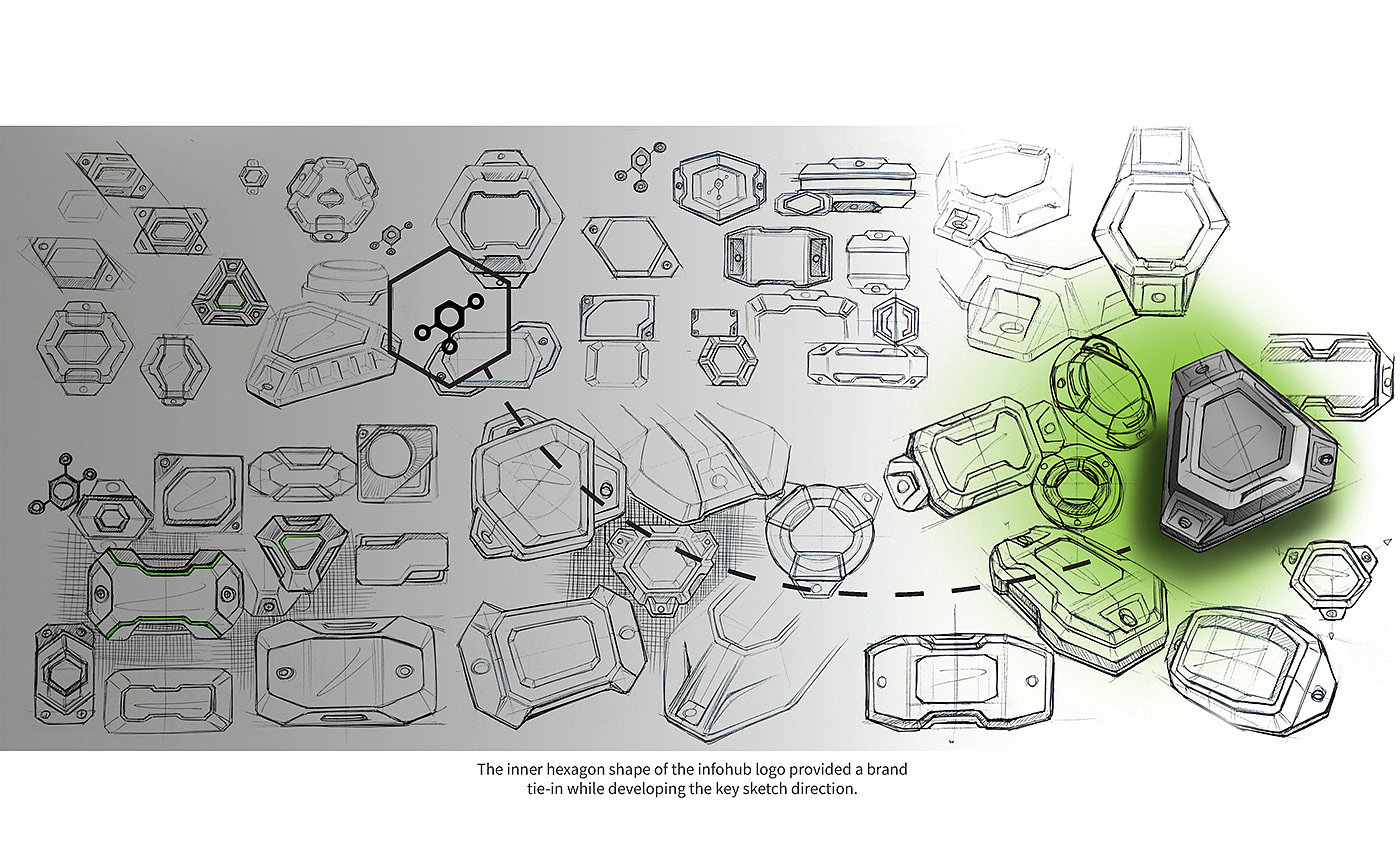 The inner hexagon shape of the infohub logo provided a brand tie-in while developing the key sketch direction.