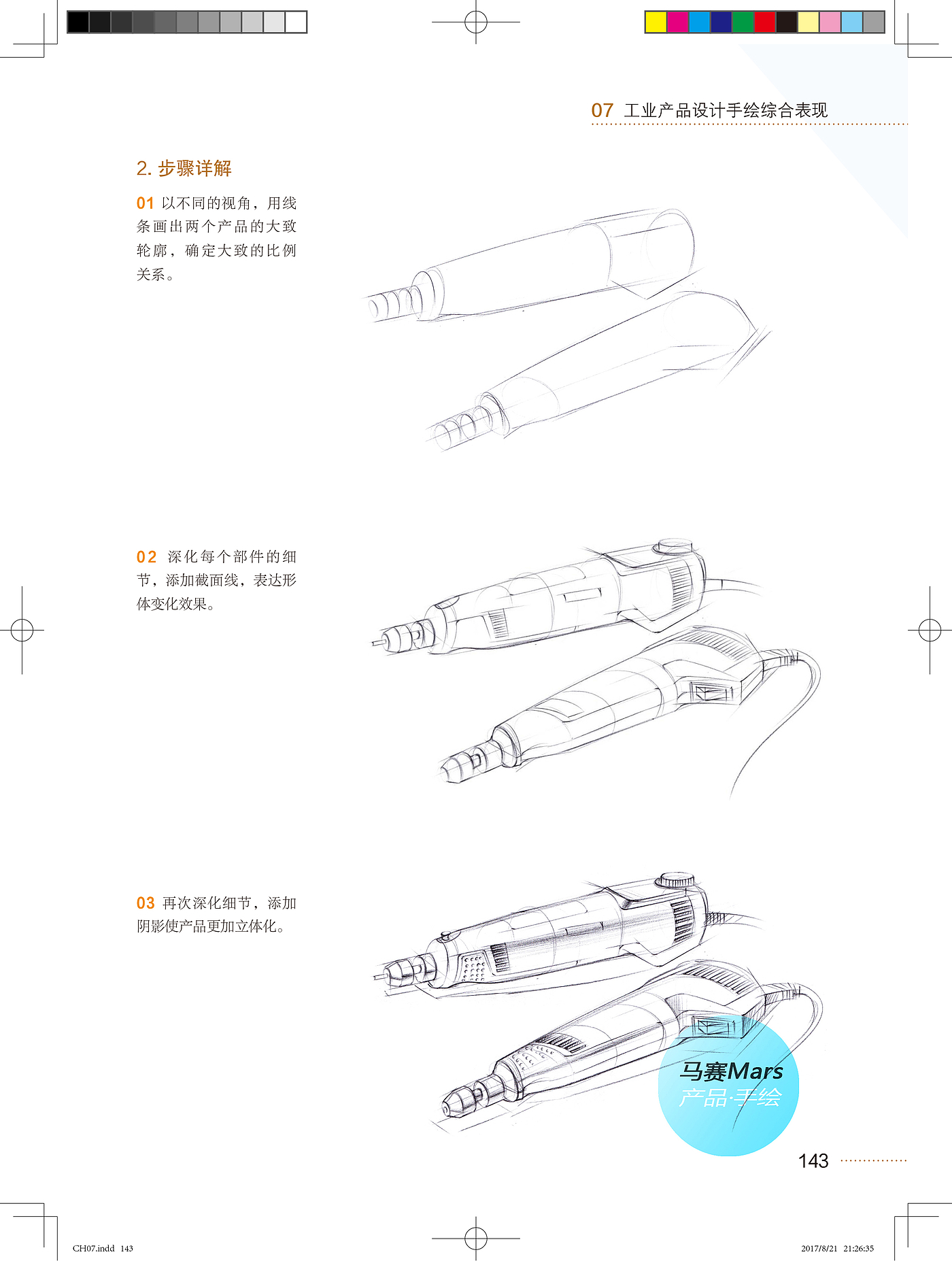 07 工业产品设计手绘综合表现

2. 步骤详解

01 以不同的视角，用线条画出两个产品的大致轮廓，确定大致的比例关系。

02 深化每个部件的细节，添加截面线，表达形体变化效果。

03 再次深化细节，添加阴影使产品更加立体化。

马赛Mars
产品·手绘

143

CH07.indd 143

2017/8/21 21:26:35