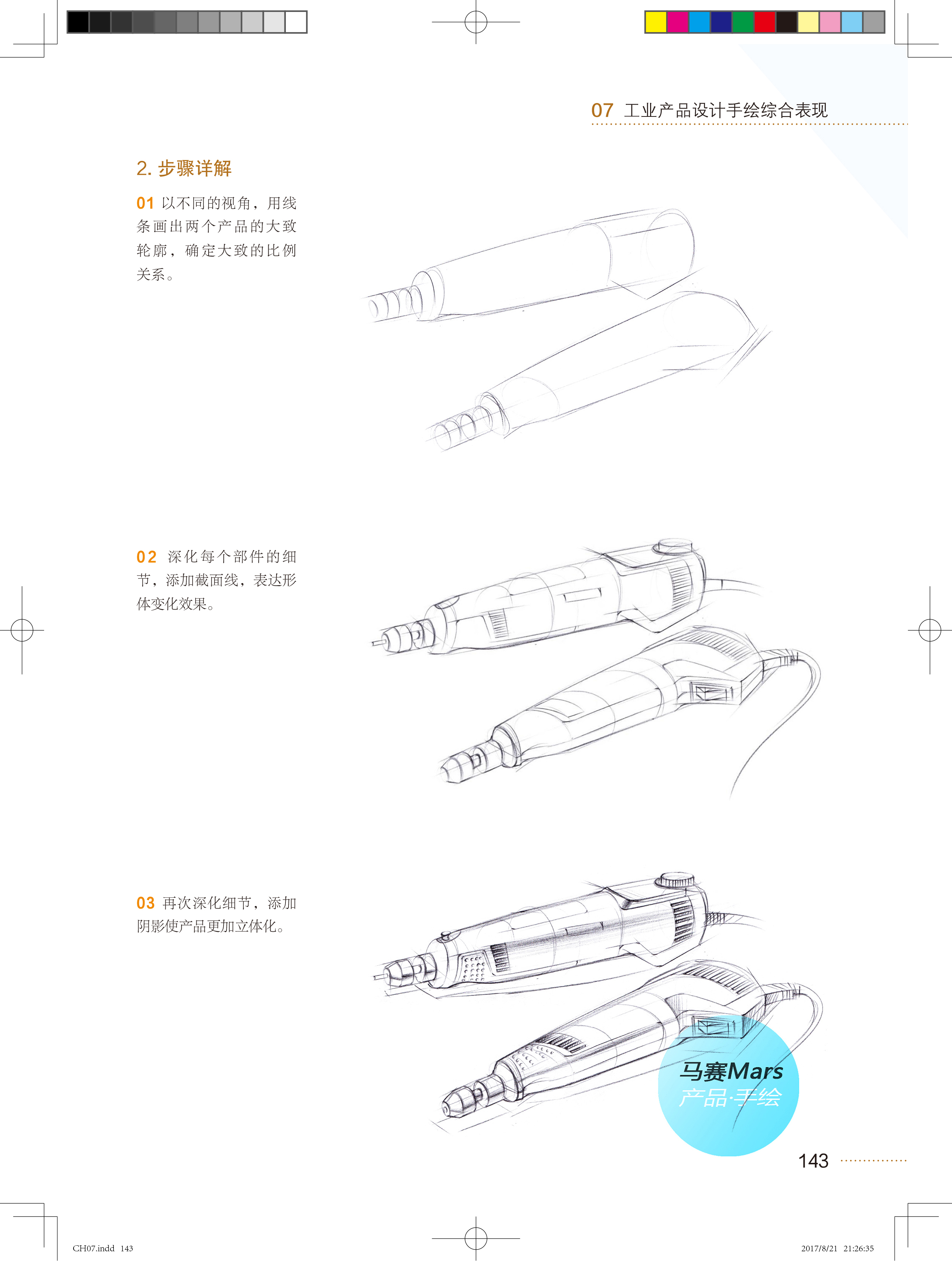 07 工业产品设计手绘综合表现

2. 步骤详解

01 以不同的视角，用线条画出两个产品的大致轮廓，确定大致的比例关系。

02 深化每个部件的细节，添加截面线，表达形体变化效果。

03 再次深化细节，添加阴影使产品更加立体化。

马赛Mars
产品·手绘

143

CH07.indd 143

2017/8/21 21:26:35