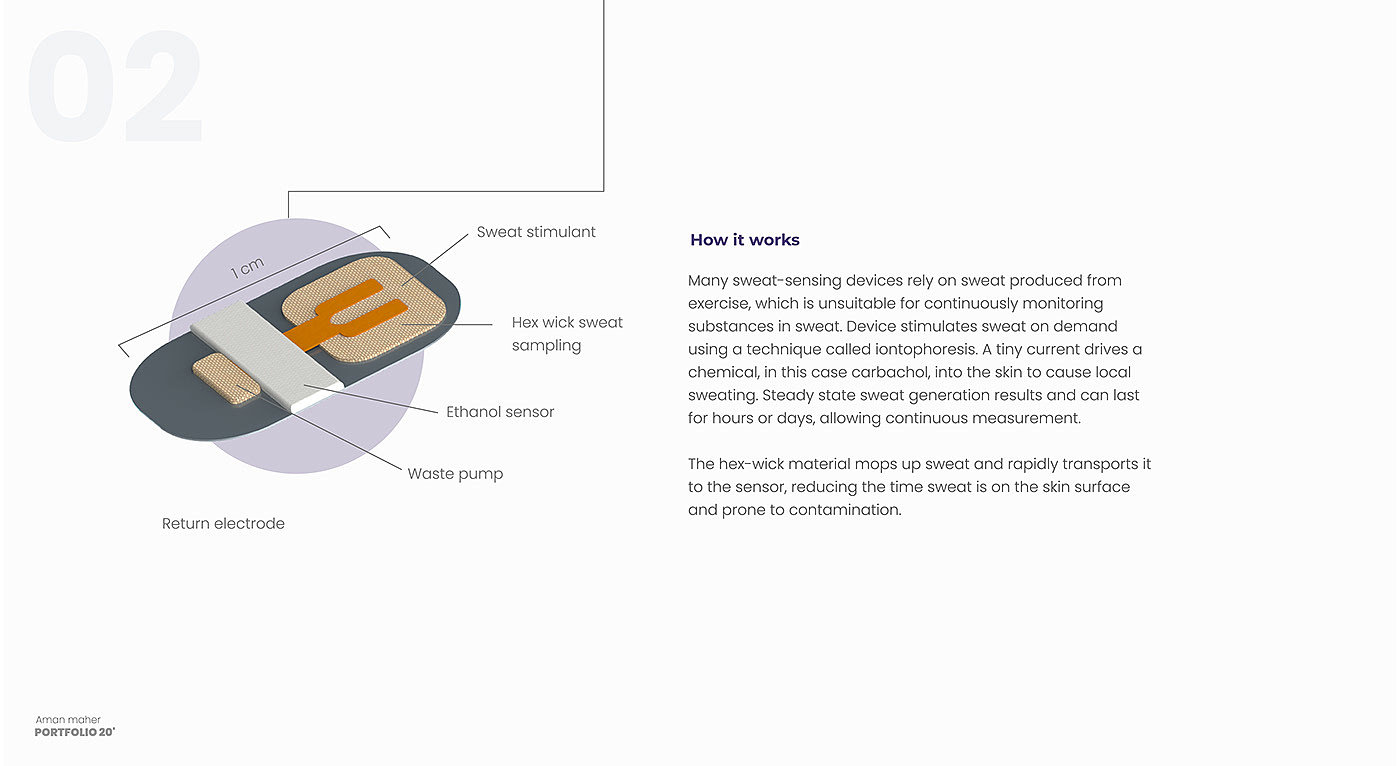 02

1 cm

Sweat stimulant

Hex wick sweat sampling

Ethanol sensor

Waste pump

Return electrode

How it works

Many sweat-sensing devices rely on sweat produced from exercise, which is unsuitable for continuously monitoring substances in sweat. Device stimulates sweat on demand using a technique called iontophoresis. A tiny current drives a chemical, in this case carbachol, into the skin to cause local sweating. Steady state sweat generation results and can last for hours or days, allowing continuous measurement.

The hex-wick material mops up sweat and rapidly transports it to the sensor, reducing the time sweat is on the skin surface and prone to contamination.

Aman maher
PORTFOLIO 20'