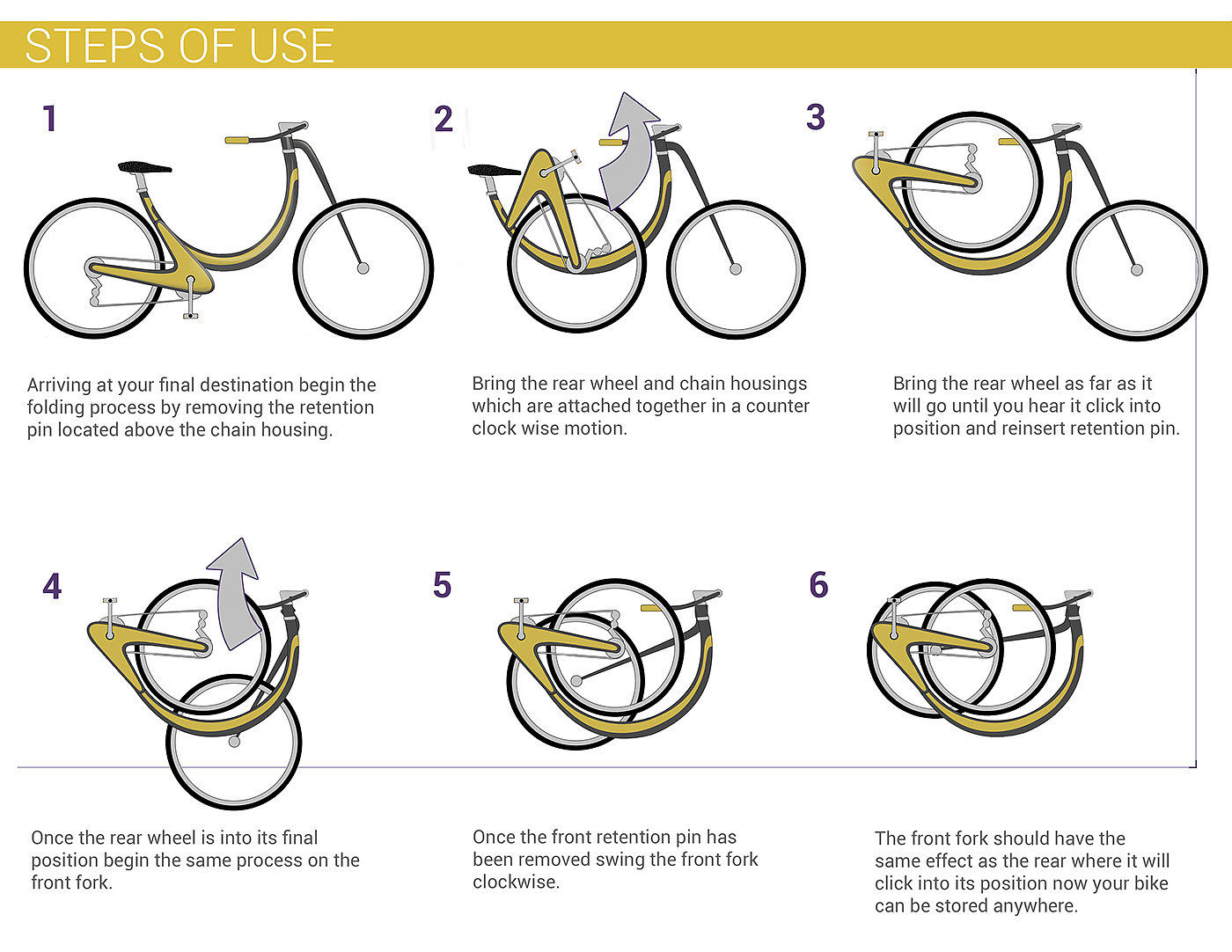 STEPS OF USE

1

Arriving at your final destination begin the folding process by removing the retention pin located above the chain housing.

2

Bring the rear wheel and chain housings which are attached together in a counter clock wise motion.

3

Bring the rear wheel as far as it will go until you hear it click into position and reinsert retention pin.

4

Once the rear wheel is into its final position begin the same process on the front fork.

5

Once the front retention pin has been removed swing the front fork clockwise.

6

The front fork should have the same effect as the rear where it will click into its position now your bike can be stored anywhere.