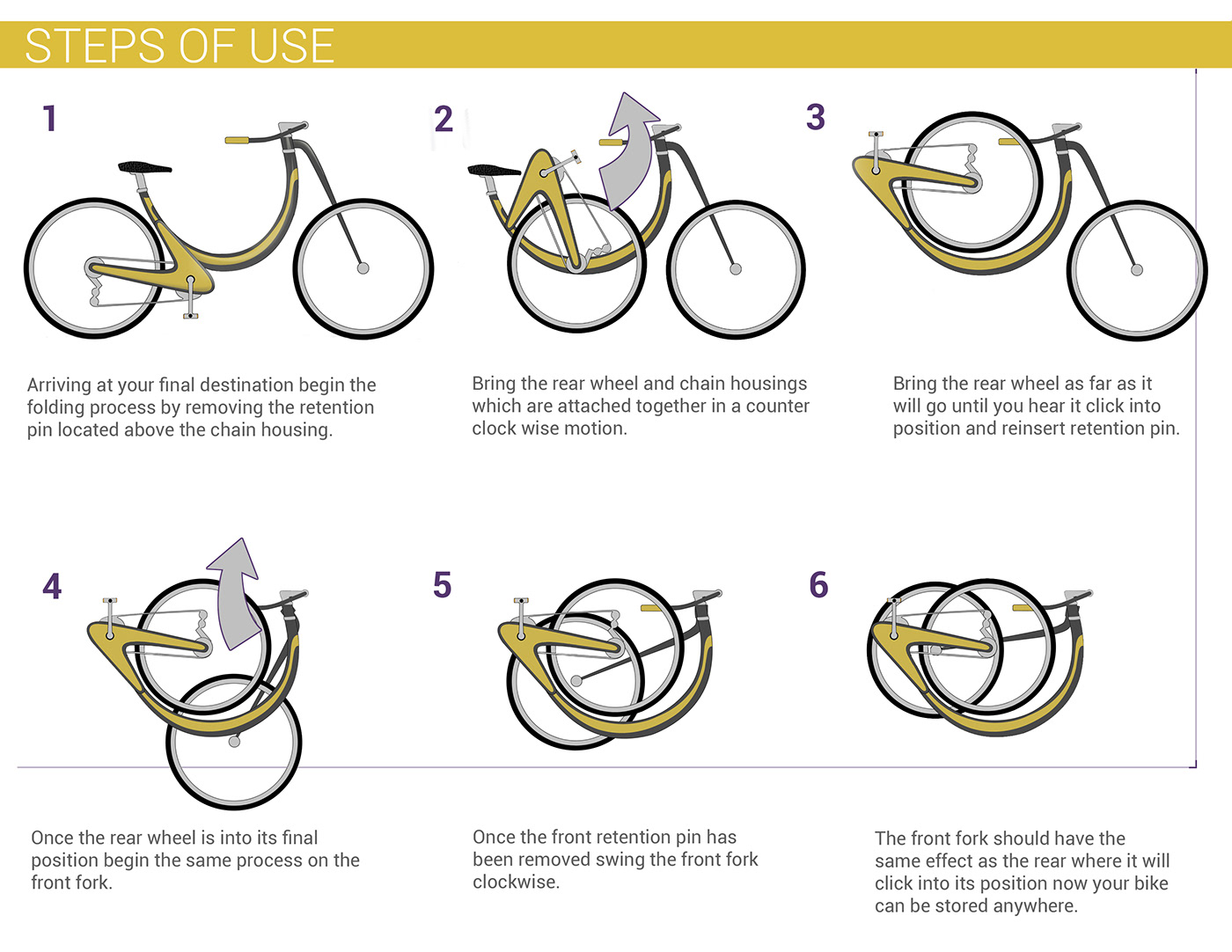 STEPS OF USE

1

Arriving at your final destination begin the folding process by removing the retention pin located above the chain housing.

2

Bring the rear wheel and chain housings which are attached together in a counter clock wise motion.

3

Bring the rear wheel as far as it will go until you hear it click into position and reinsert retention pin.

4

Once the rear wheel is into its final position begin the same process on the front fork.

5

Once the front retention pin has been removed swing the front fork clockwise.

6

The front fork should have the same effect as the rear where it will click into its position now your bike can be stored anywhere.