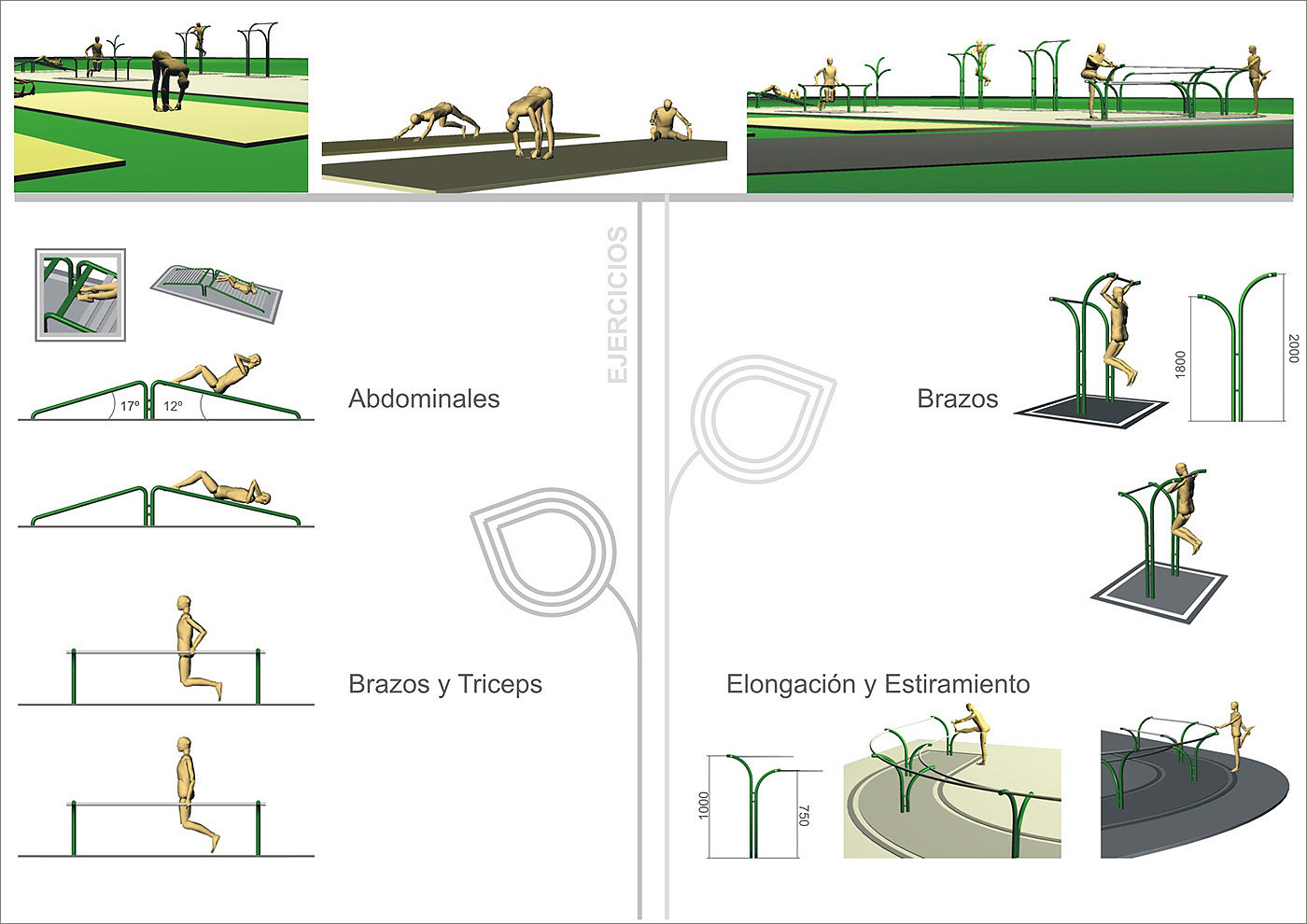 EJERCICIOS

17º 12º

Abdominales

Brazos y Triceps

Brazos

1800

2000

Elongación y Estiramiento

1000

750