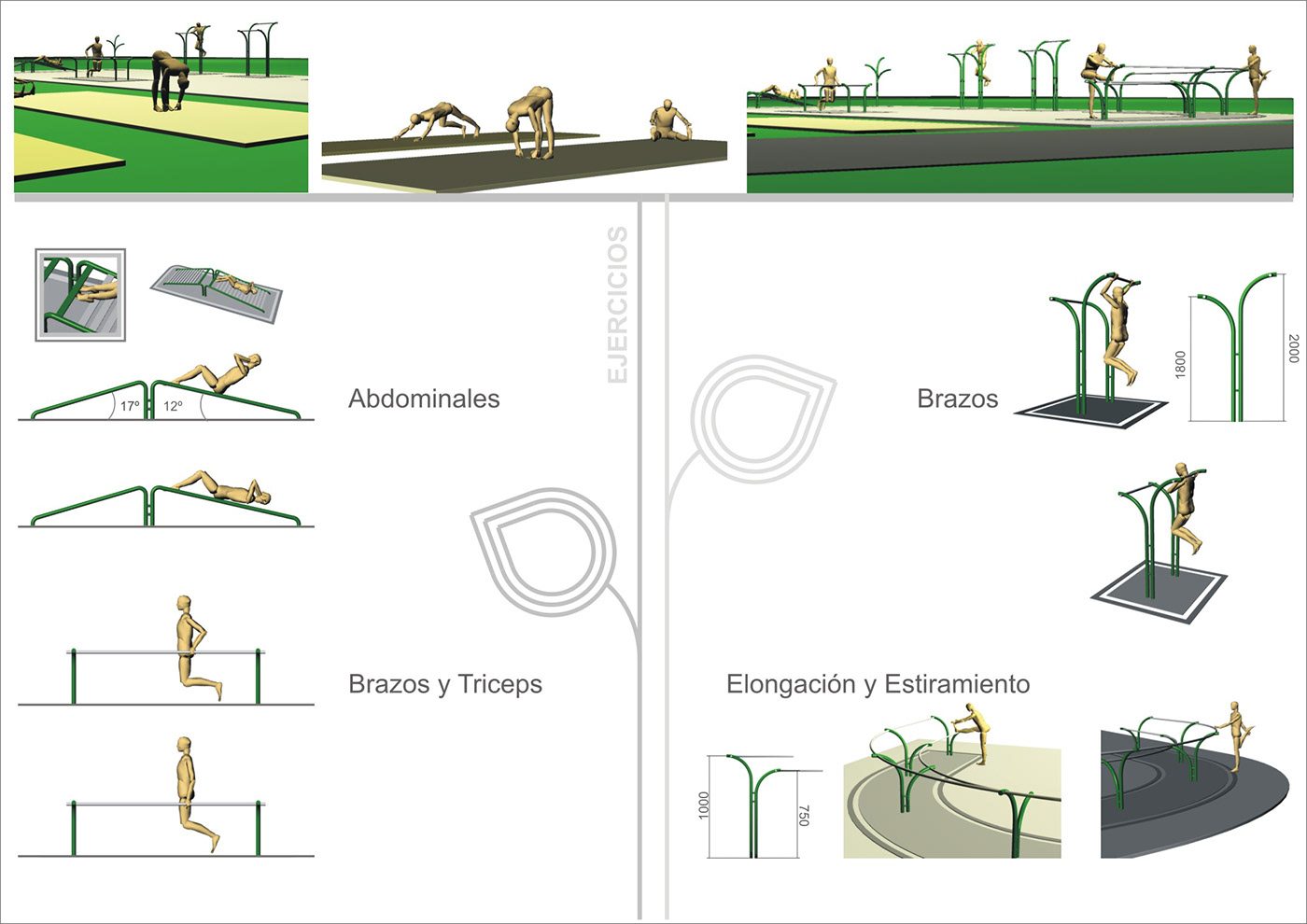 EJERCICIOS

17º 12º

Abdominales

Brazos y Triceps

Brazos

1800

2000

Elongación y Estiramiento

1000

750