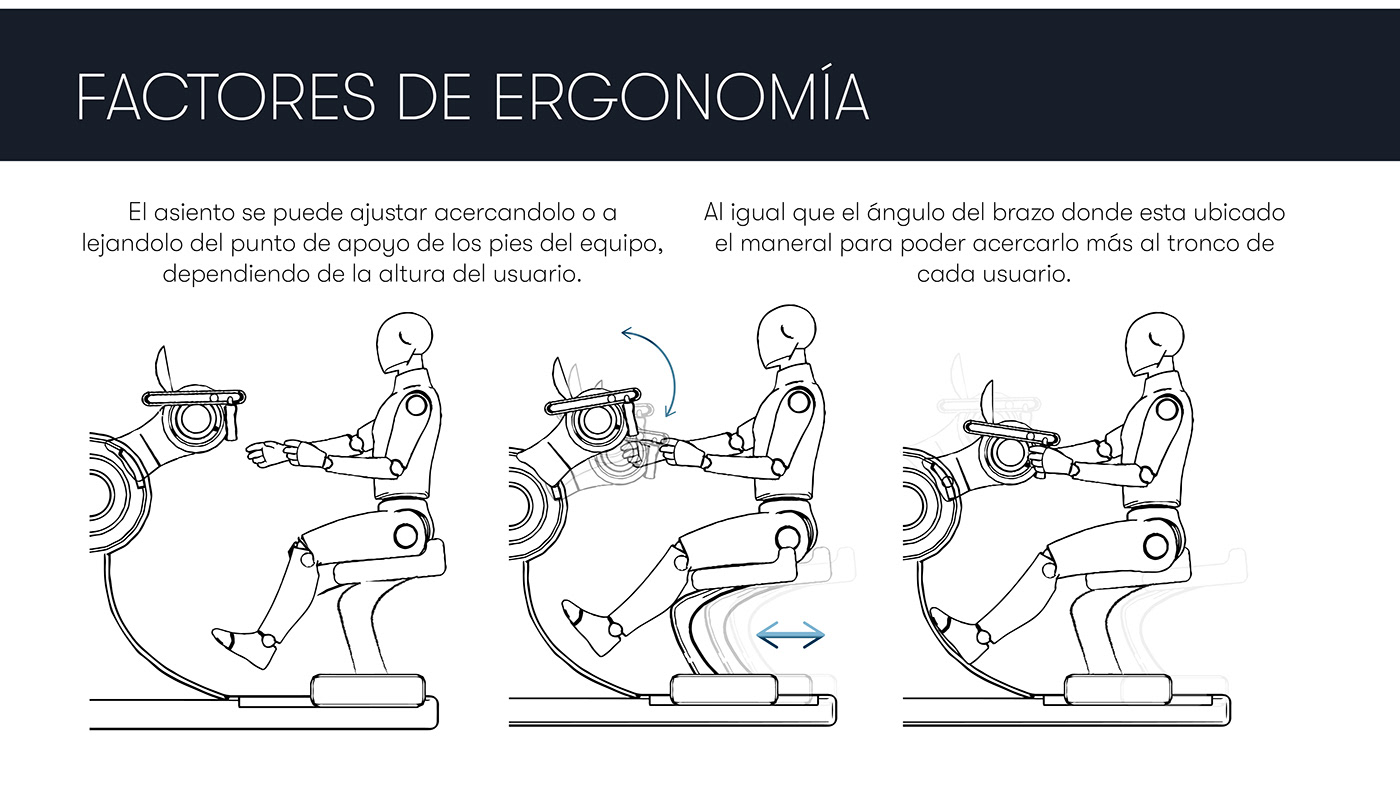 FACTORES DE ERGONOMÍA

El asiento se puede ajustar acercandolo o a lejandolo del punto de apoyo de los pies del equipo, dependiendo de la altura del usuario.

Al igual que el ángulo del brazo donde esta ubicado el maneral para poder acercarlo más al tronco de cada usuario.