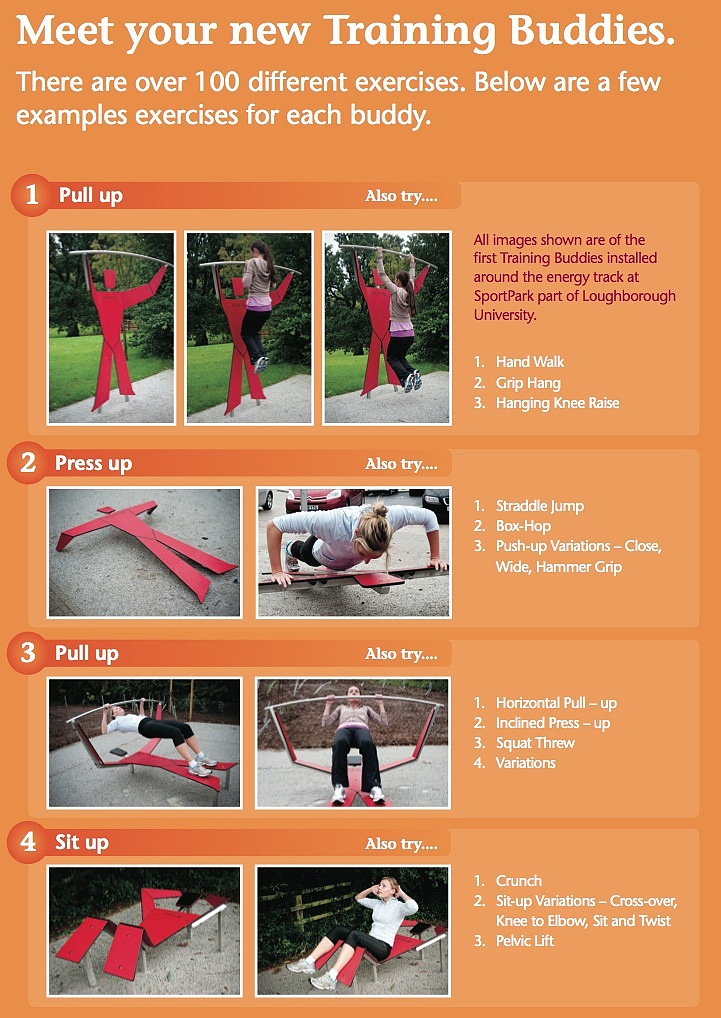 Meet your new Training Buddies.

There are over 100 different exercises. Below are a few examples exercises for each buddy.

1 Pull up

Also try....

All images shown are of the first Training Buddies installed around the energy track at SportPark part of Loughborough University.

1. Hand Walk
2. Grip Hang
3. Hanging Knee Raise

2 Press up

Also try....

1. Straddle Jump
2. Box-Hop
3. Push-up Variations – Close, Wide, Hammer Grip

3 Pull up

Also try....

1. Horizontal Pull – up
2. Inclined Press – up
3. Squat Threw
4. Variations

4 Sit up

Also try....

1. Crunch
2. Sit-up Variations – Cross-over, Knee to Elbow, Sit and Twist
3. Pelvic Lift