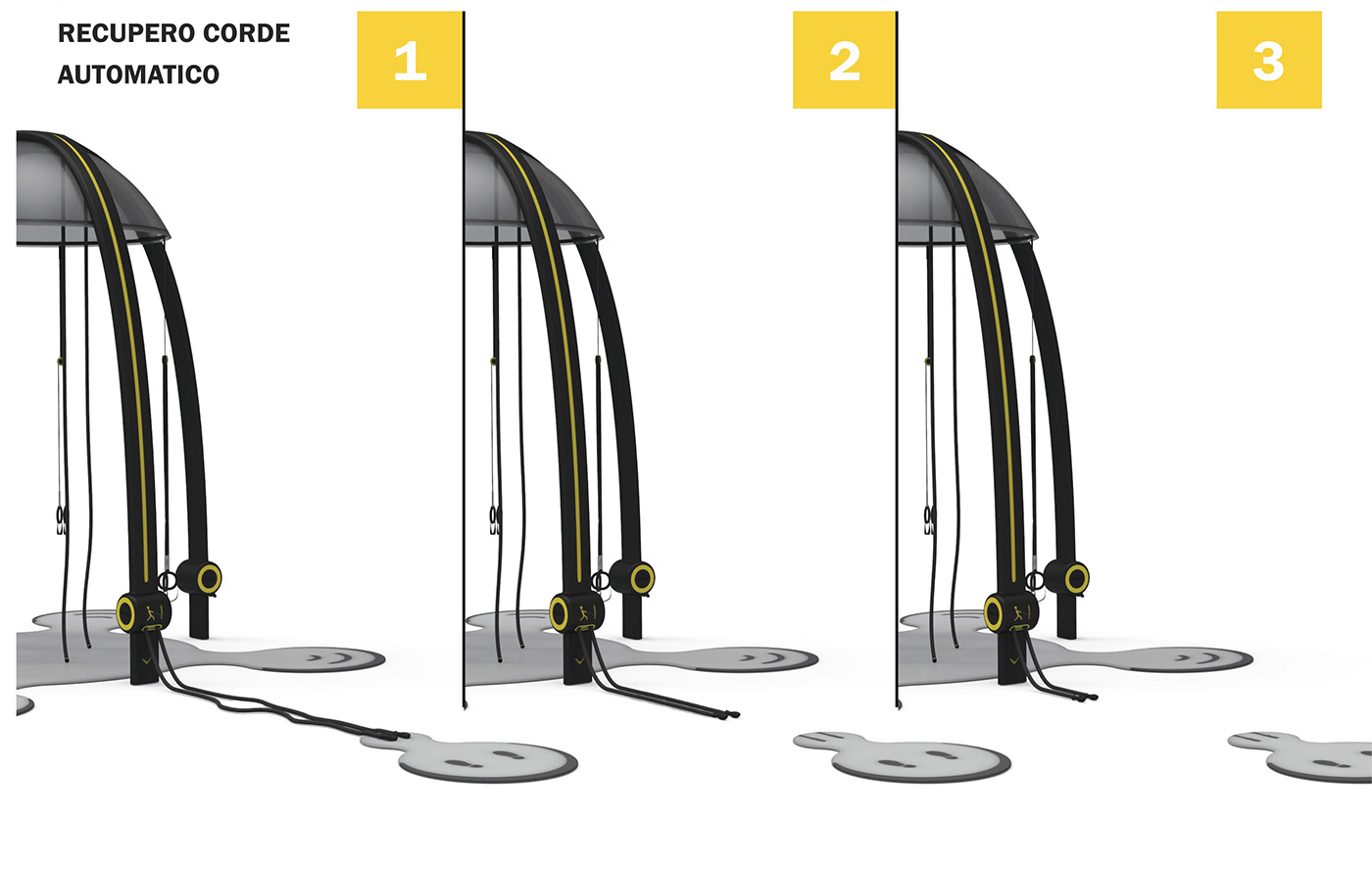 RECUPERO CORDE
AUTOMATICO

1

2

3