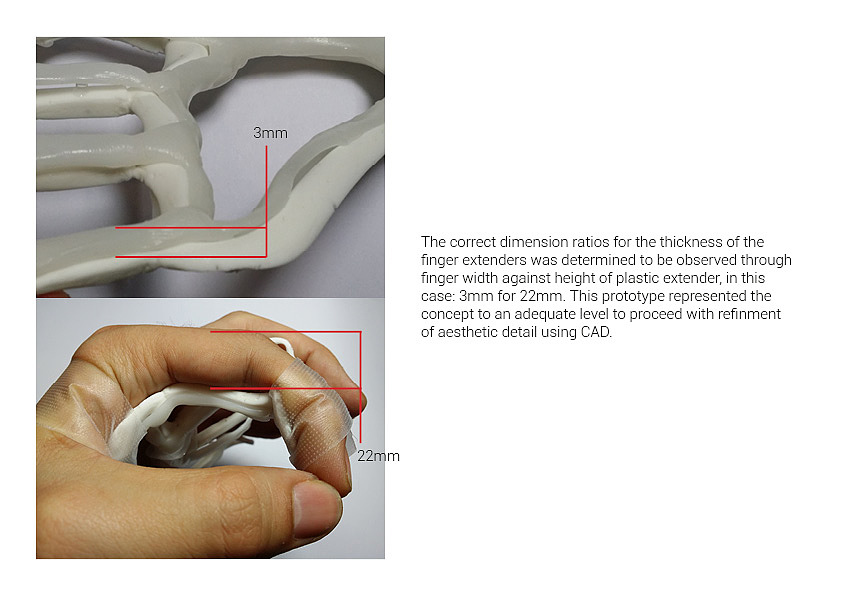 3mm

22mm

The correct dimension ratios for the thickness of the finger extenders was determined to be observed through finger width against height of plastic extender, in this case: 3mm for 22mm. This prototype represented the concept to an adequate level to proceed with refinment of aesthetic detail using CAD.