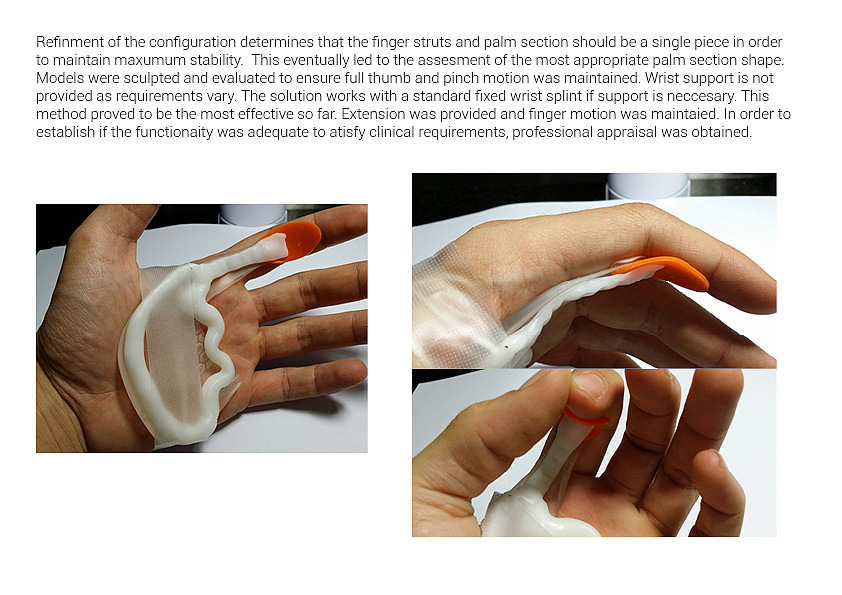 Refinment of the configuration determines that the finger struts and palm section should be a single piece in order to maintain maxumum stability. This eventually led to the assesment of the most appropriate palm section shape. Models were sculpted and evaluated to ensure full thumb and pinch motion was maintained. Wrist support is not provided as requirements vary. The solution works with a standard fixed wrist splint if support is neccesary. This method proved to be the most effective so far. Extension was provided and finger motion was maintaied. In order to establish if the functionaity was adequate to atisfy clinical requirements, professional appraisal was obtained.