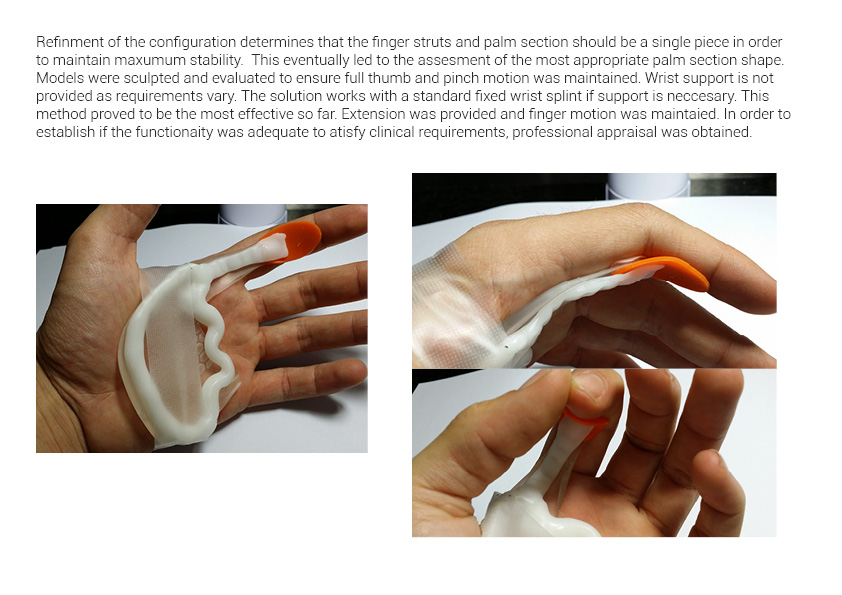 Refinment of the configuration determines that the finger struts and palm section should be a single piece in order to maintain maxumum stability.  This eventually led to the assesment of the most appropriate palm section shape. Models were sculpted and evaluated to ensure full thumb and pinch motion was maintained. Wrist support is not provided as requirements vary. The solution works with a standard fixed wrist splint if support is neccesary. This method proved to be the most effective so far. Extension was provided and finger motion was maintaied. In order to establish if the functionaity was adequate to atisfy clinical requirements, professional appraisal was obtained.