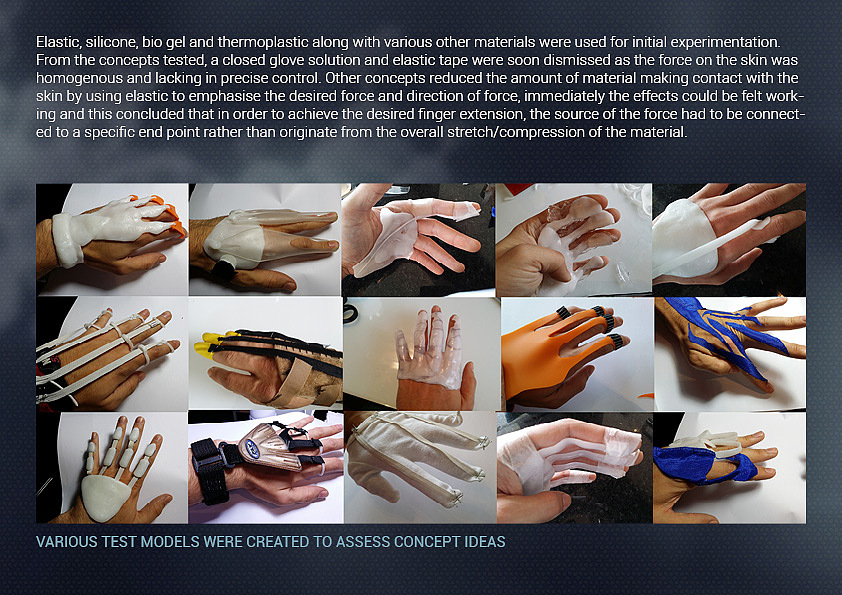 Elastic, silicone, bio gel and thermoplastic along with various other materials were used for initial experimentation. From the concepts tested, a closed glove solution and elastic tape were soon dismissed as the force on the skin was homogenous and lacking in precise control. Other concepts reduced the amount of material making contact with the skin by using elastic to emphasise the desired force and direction of force, immediately the effects could be felt working and this concluded that in order to achieve the desired finger extension, the source of the force had to be connected to a specific end point rather than originate from the overall stretch/compression of the material.

VARIOUS TEST MODELS WERE CREATED TO ASSESS CONCEPT IDEAS