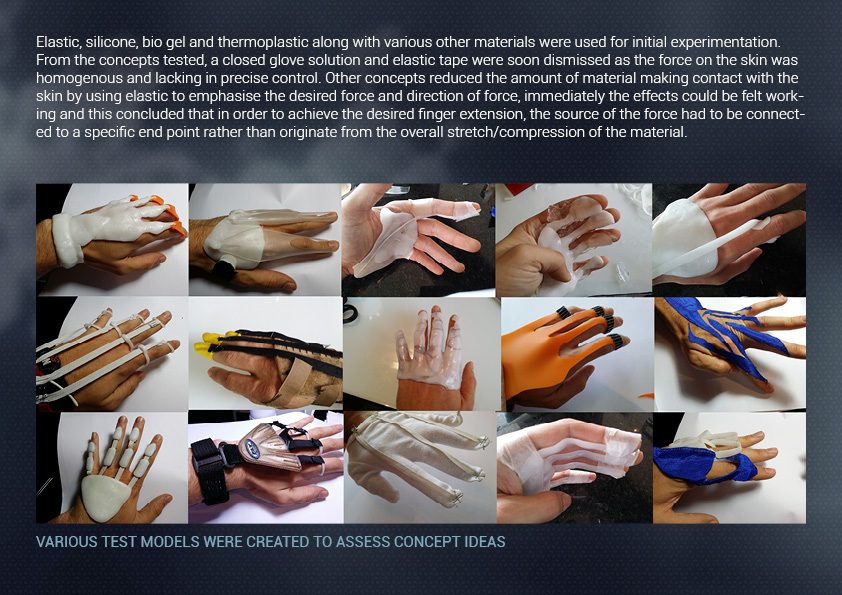 Elastic, silicone, bio gel and thermoplastic along with various other materials were used for initial experimentation. From the concepts tested, a closed glove solution and elastic tape were soon dismissed as the force on the skin was homogenous and lacking in precise control. Other concepts reduced the amount of material making contact with the skin by using elastic to emphasise the desired force and direction of force, immediately the effects could be felt working and this concluded that in order to achieve the desired finger extension, the source of the force had to be connected to a specific end point rather than originate from the overall stretch/compression of the material.

VARIOUS TEST MODELS WERE CREATED TO ASSESS CONCEPT IDEAS