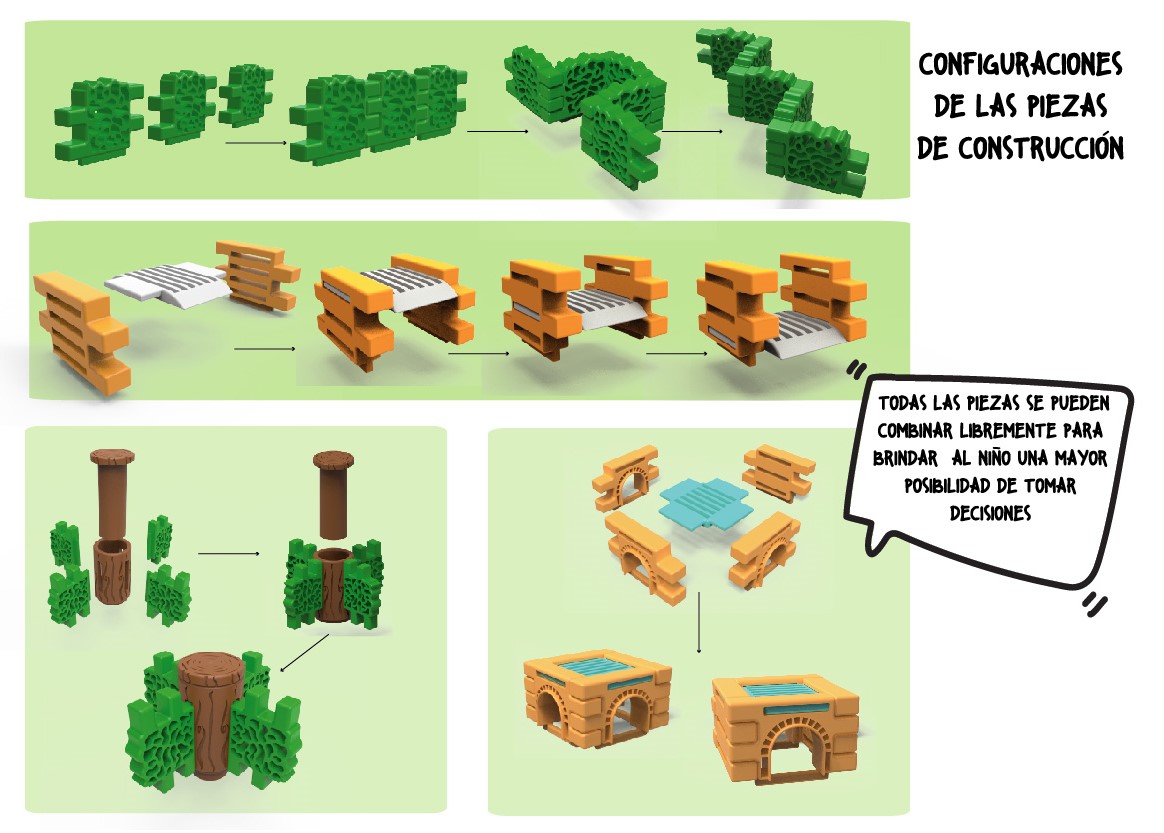 CONFIGURACIONES DE LAS PIEZAS DE CONSTRUCCIÓN

TODAS LAS PIEZAS SE PUEDEN COMBINAR LIBREMENTE PARA BRINDAR AL NIÑO UNA MAYOR POSIBILIDAD DE TOMAR DECISIONES