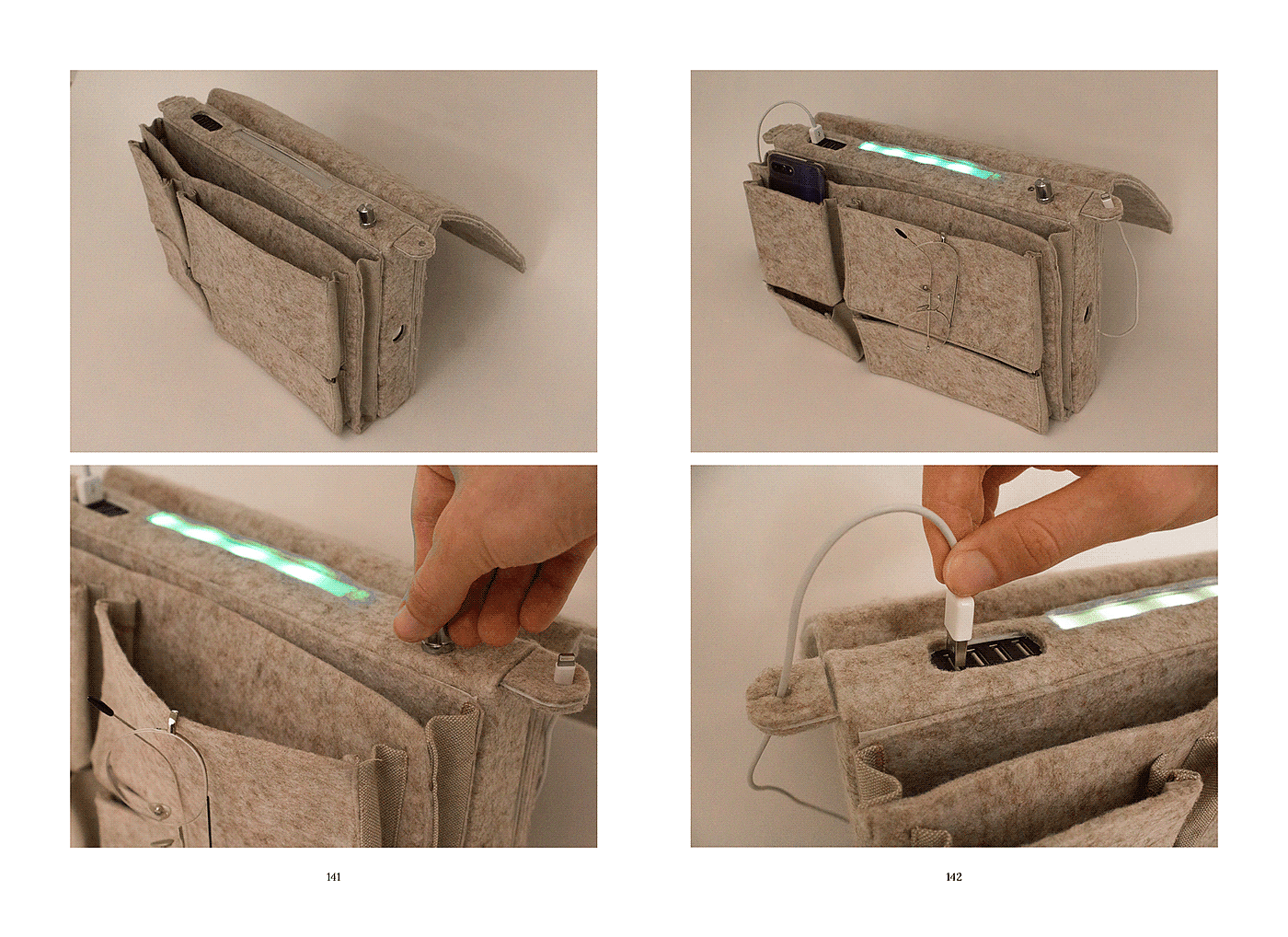 141

142