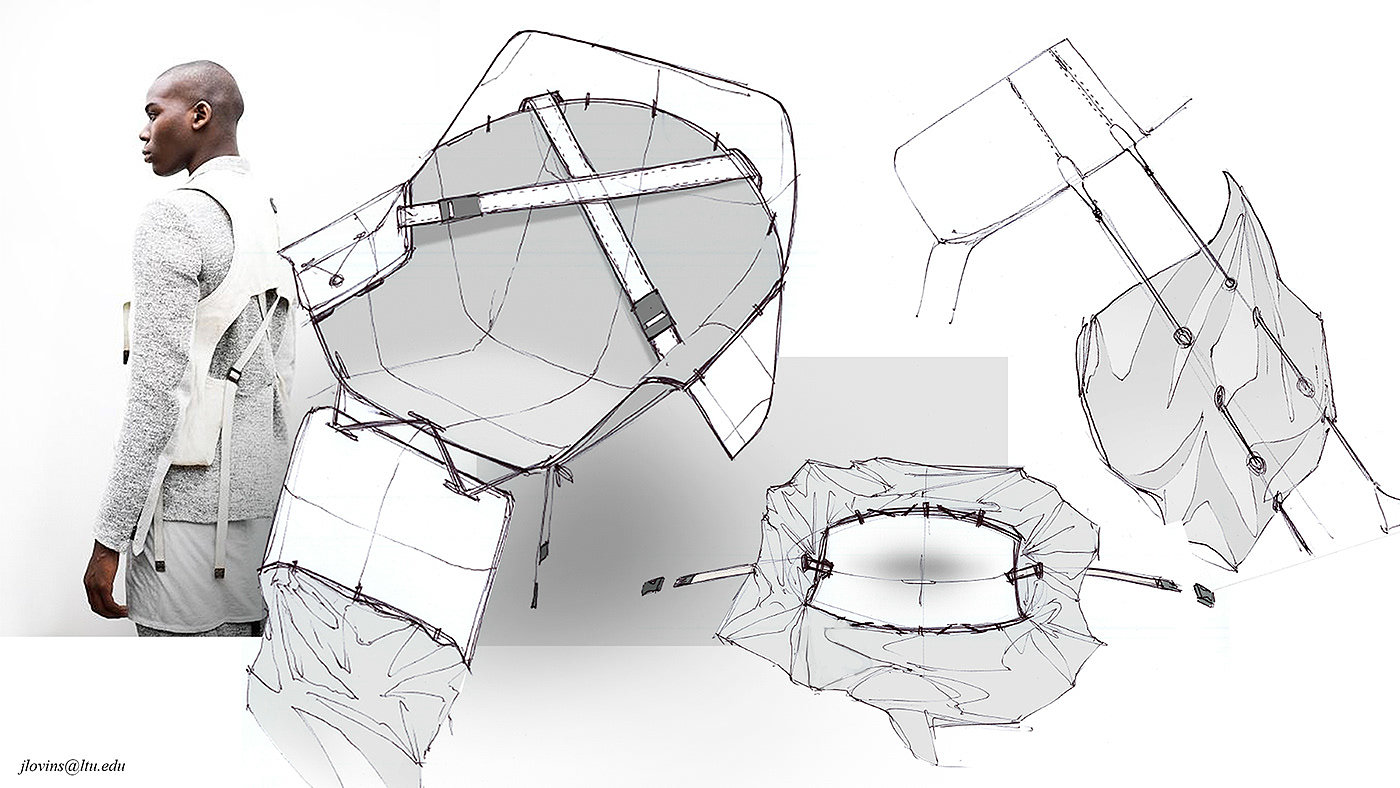 jlovins@ltu.edu