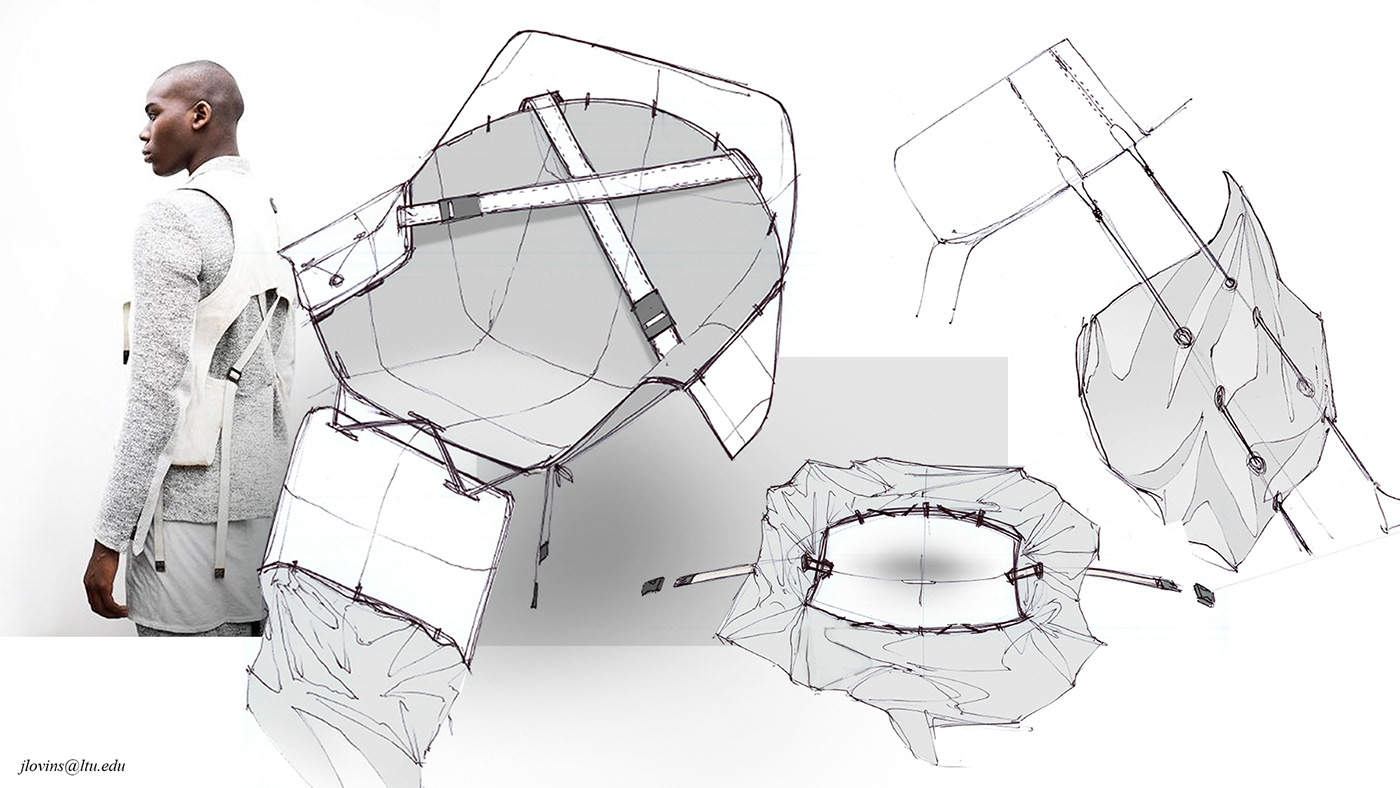 jlovins@ltu.edu