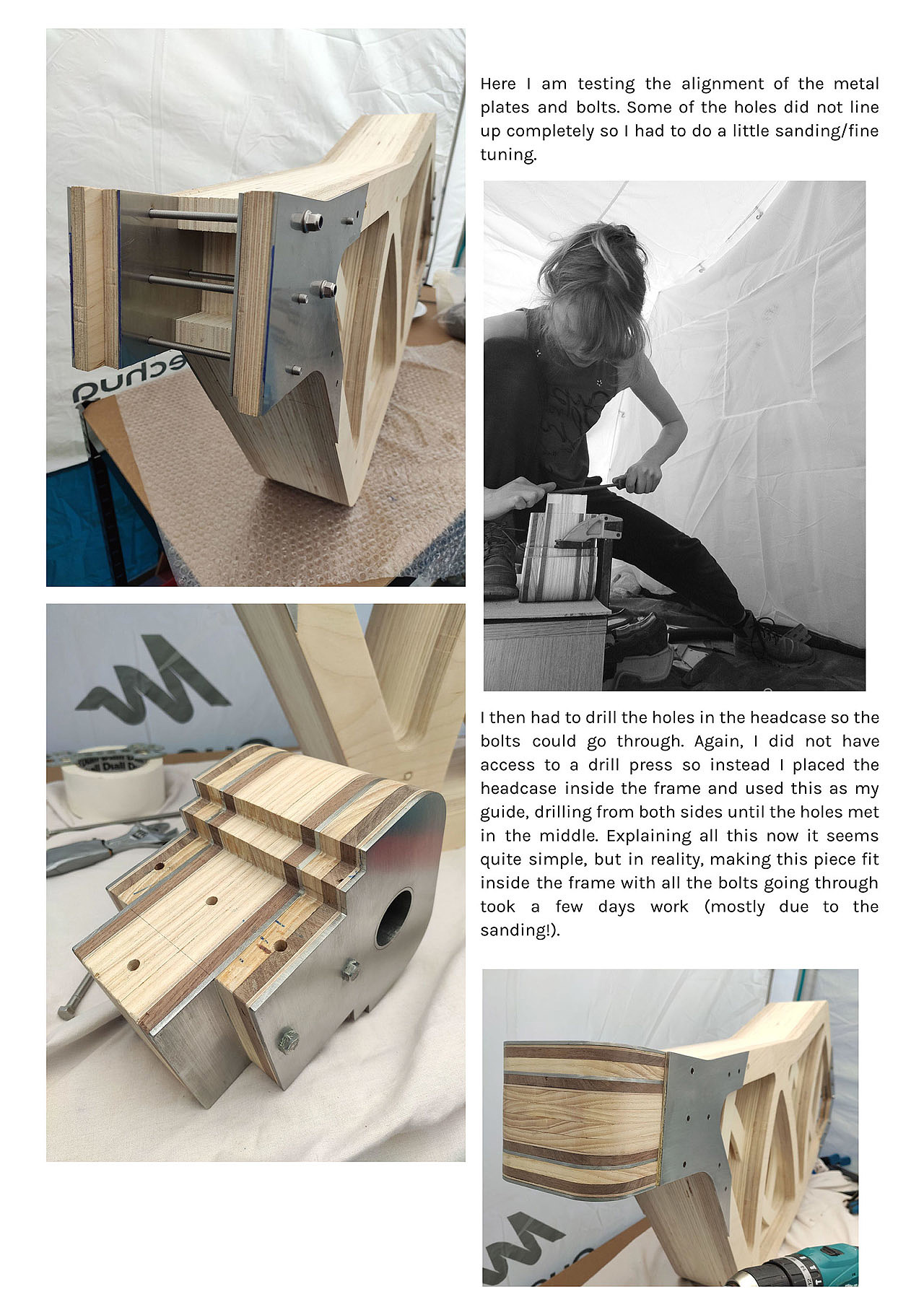 Here I am testing the alignment of the metal plates and bolts. Some of the holes did not line up completely so I had to do a little sanding/fine tuning.

I then had to drill the holes in the headcase so the bolts could go through. Again, I did not have access to a drill press so instead I placed the headcase inside the frame and used this as my guide, drilling from both sides until the holes met in the middle. Explaining all this now it seems quite simple, but in reality, making this piece fit inside the frame with all the bolts going through took a few days work (mostly due to the sanding!).