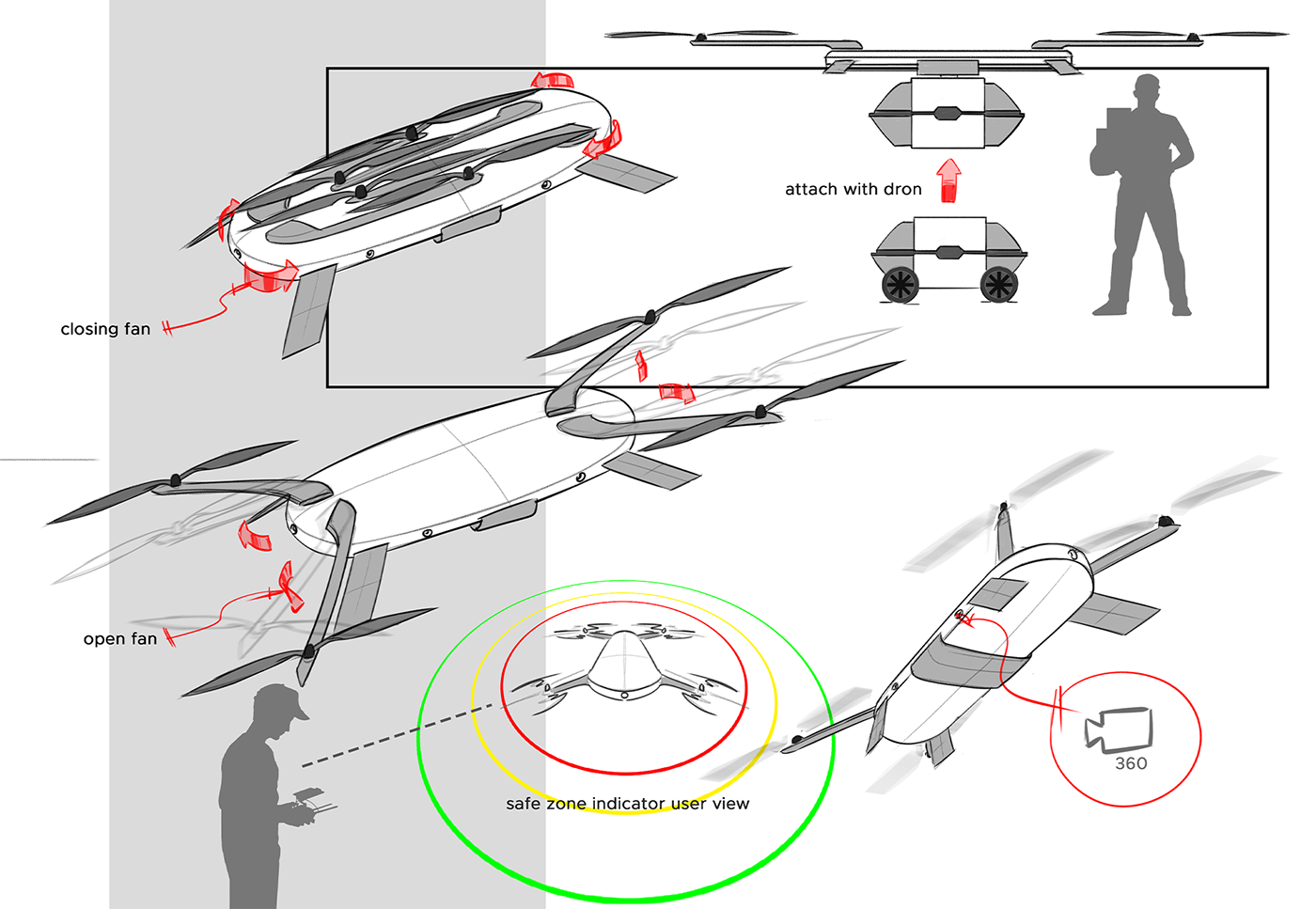 attach with dron

closing fan

open fan

safe zone indicator user view

360