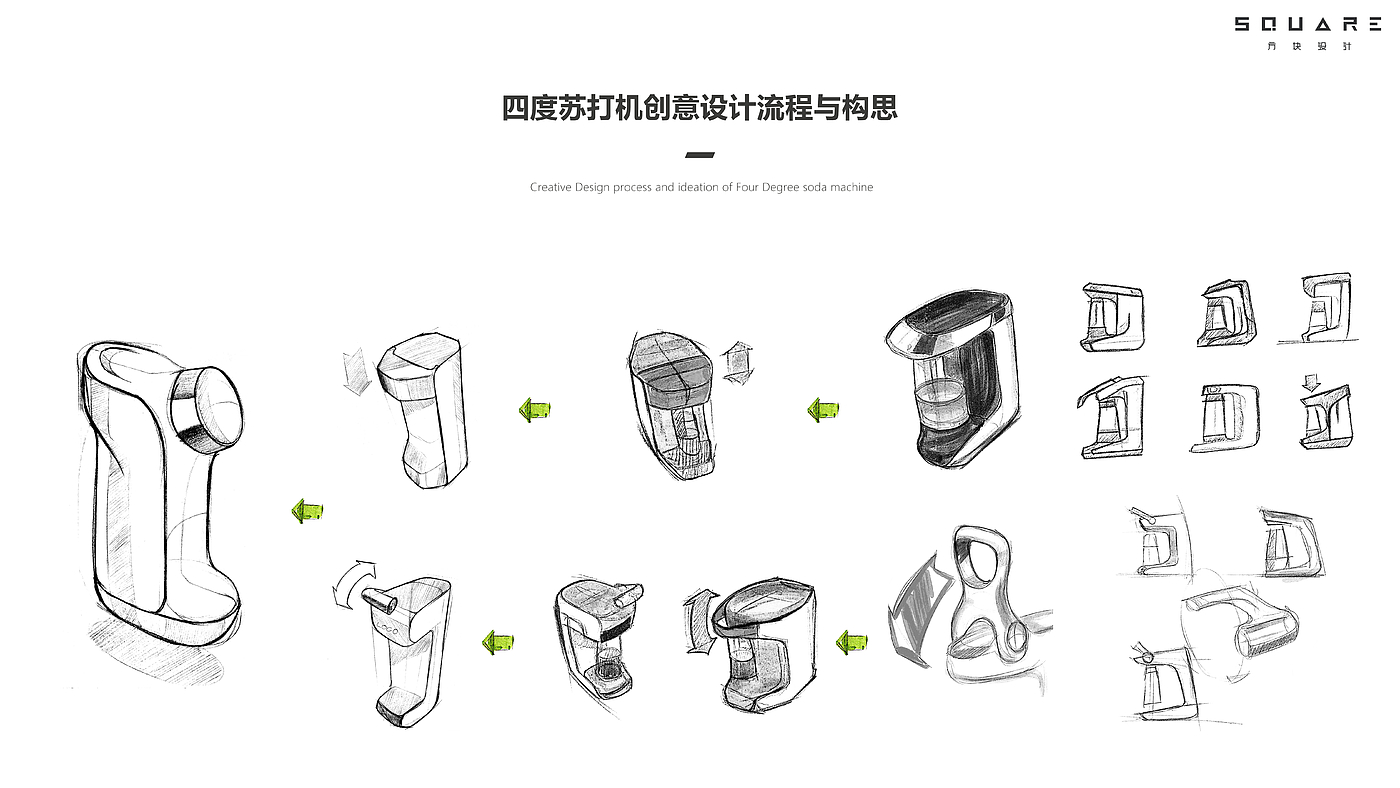 SQUARE
方块设计

四度苏打机创意设计流程与构思

Creative Design process and ideation of Four Degree soda machine