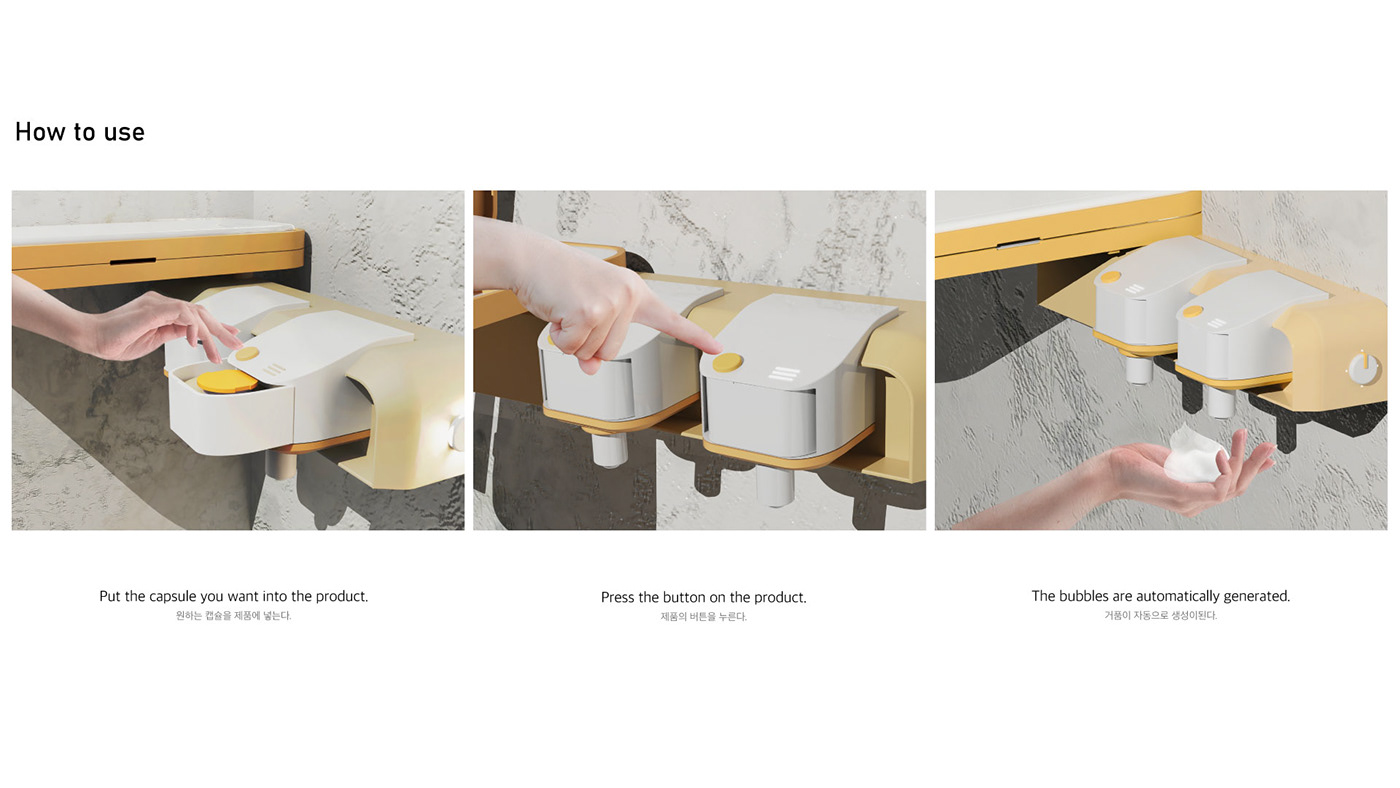 How to use

Put the capsule you want into the product.
원하는 캡슐을 제품에 넣는다.

Press the button on the product.
제품의 버튼을 누른다.

The bubbles are automatically generated.
거품이 자동으로 생성이된다.