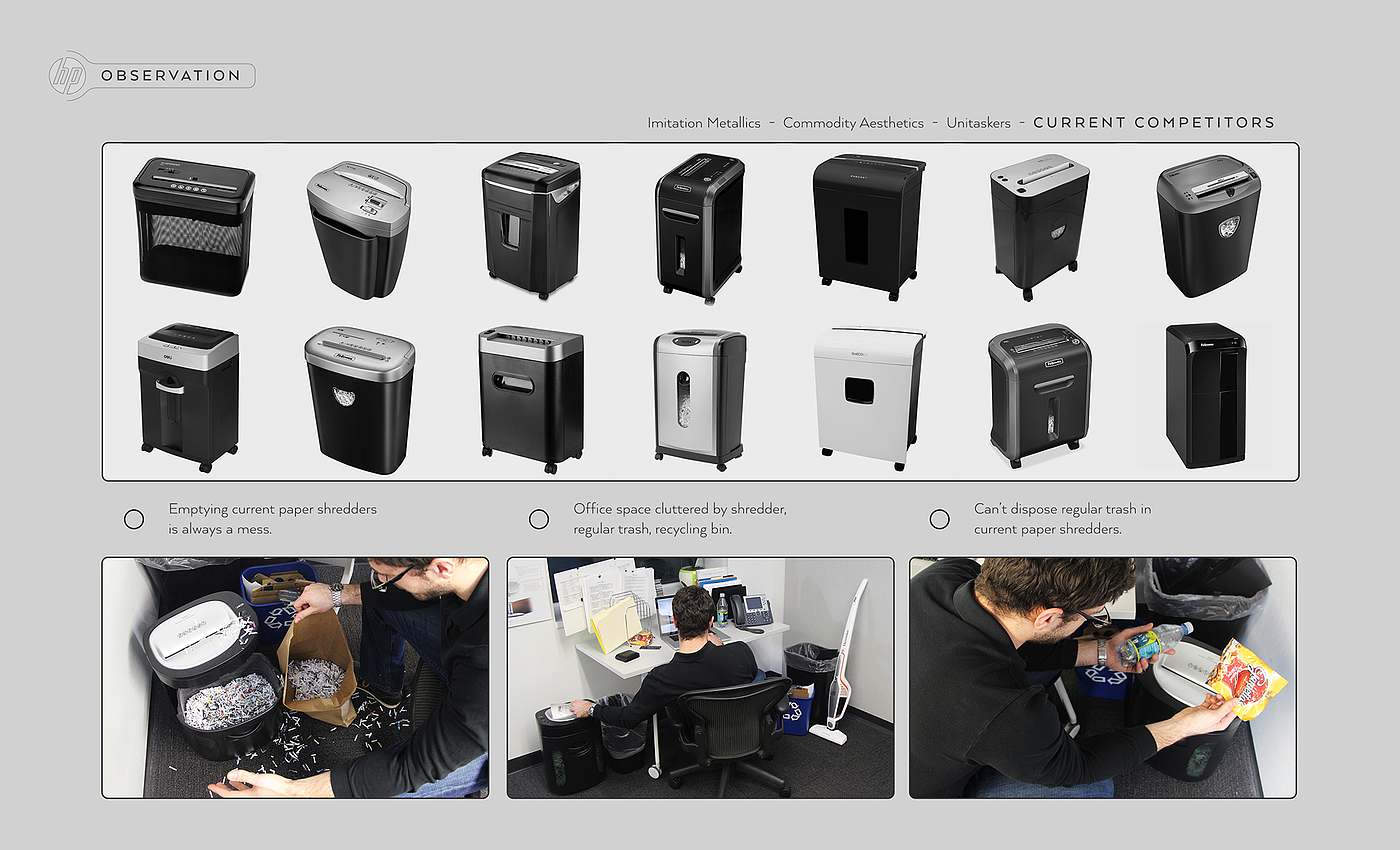 hp OBSERVATION

Imitation Metallics - Commodity Aesthetics - Unitaskers - CURRENT COMPETITORS

Emptying current paper shredders is always a mess.

Office space cluttered by shredder, regular trash, recycling bin.

Can't dispose regular trash in current paper shredders.