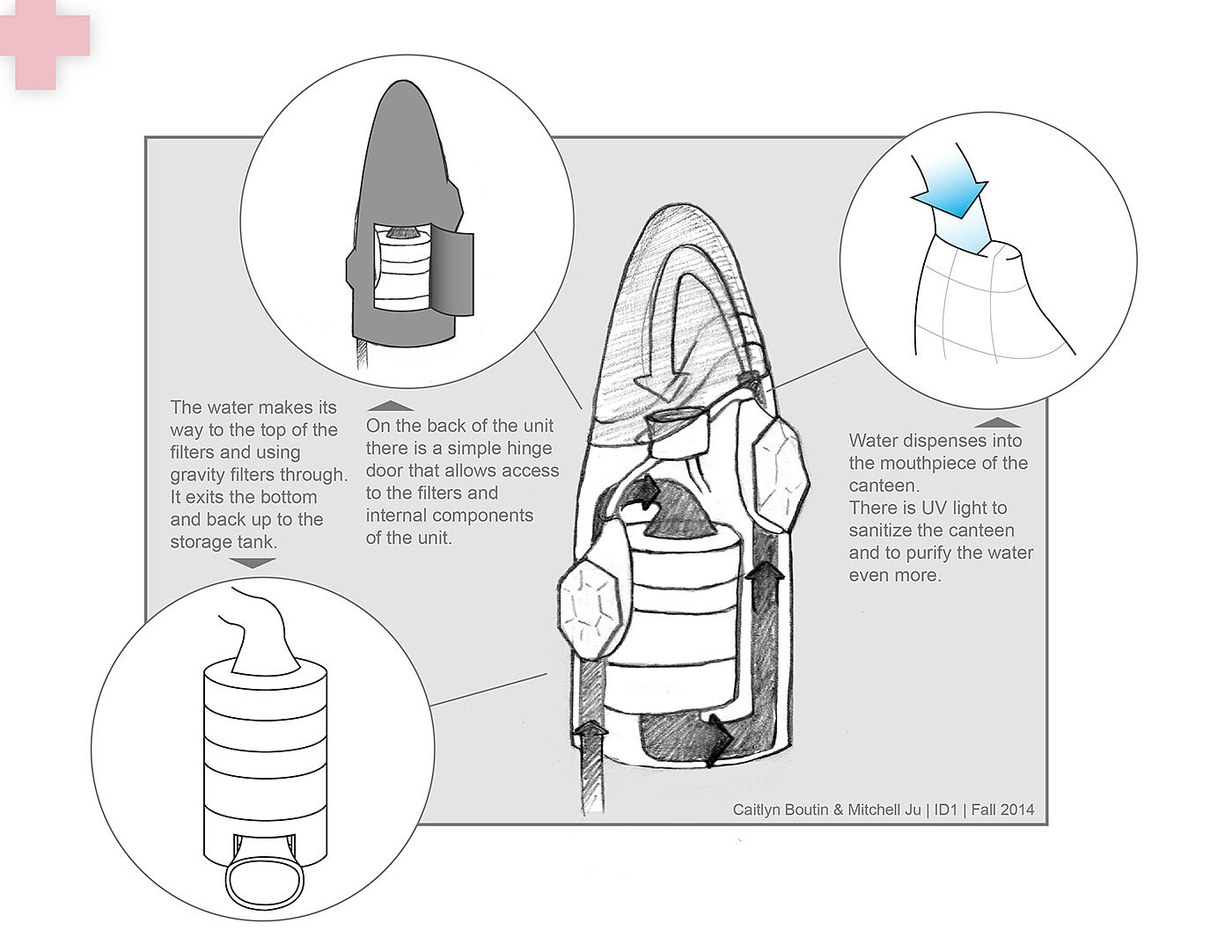 The water makes its way to the top of the filters and using gravity filters through. It exits the bottom and back up to the storage tank.

On the back of the unit there is a simple hinge door that allows access to the filters and internal components of the unit.

Water dispenses into the mouthpiece of the canteen.
There is UV light to sanitize the canteen and to purify the water even more.

Caitlyn Boutin & Mitchell Ju | ID1 | Fall 2014