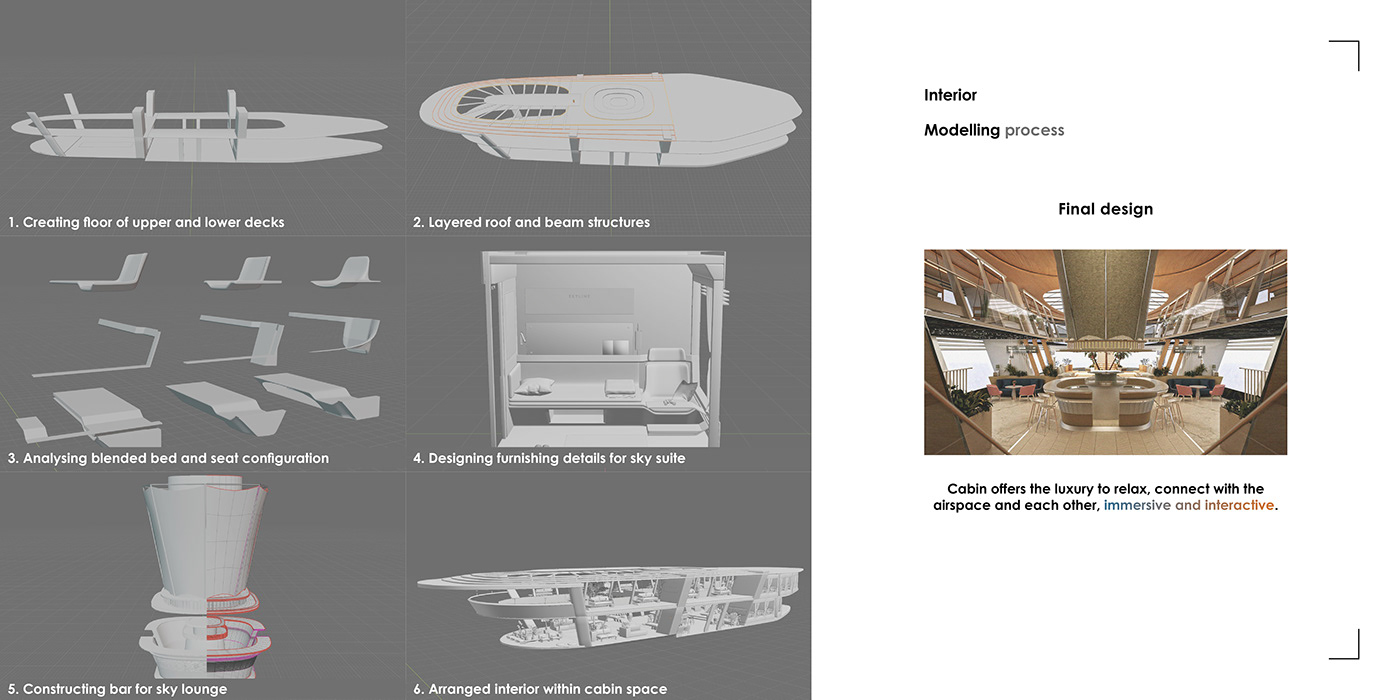 1. Creating floor of upper and lower decks

2. Layered roof and beam structures

3. Analysing blended bed and seat configuration

4. Designing furnishing details for sky suite

5. Constructing bar for sky lounge

6. Arranged interior within cabin space

Interior

Modelling process

Final design

Cabin offers the luxury to relax, connect with the airspace and each other, immersive and interactive.