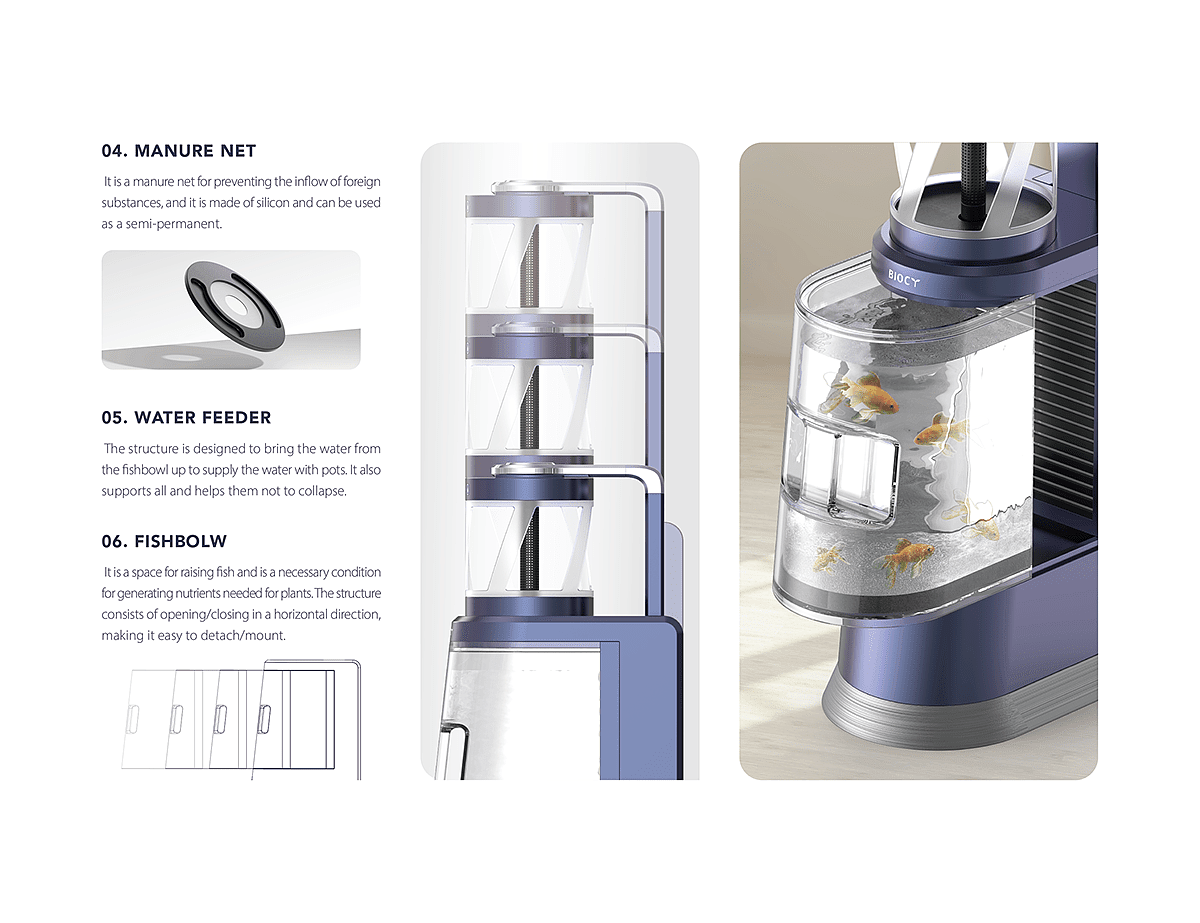 04. MANURE NET

It is a manure net for preventing the inflow of foreign substances, and it is made of silicon and can be used as a semi-permanent.

05. WATER FEEDER

The structure is designed to bring the water from the fishbowl up to supply the water with pots. It also supports all and helps them not to collapse.

06. FISHBOLW

It is a space for raising fish and is a necessary condition for generating nutrients needed for plants. The structure consists of opening/closing in a horizontal direction, making it easy to detach/mount.

BIOCY