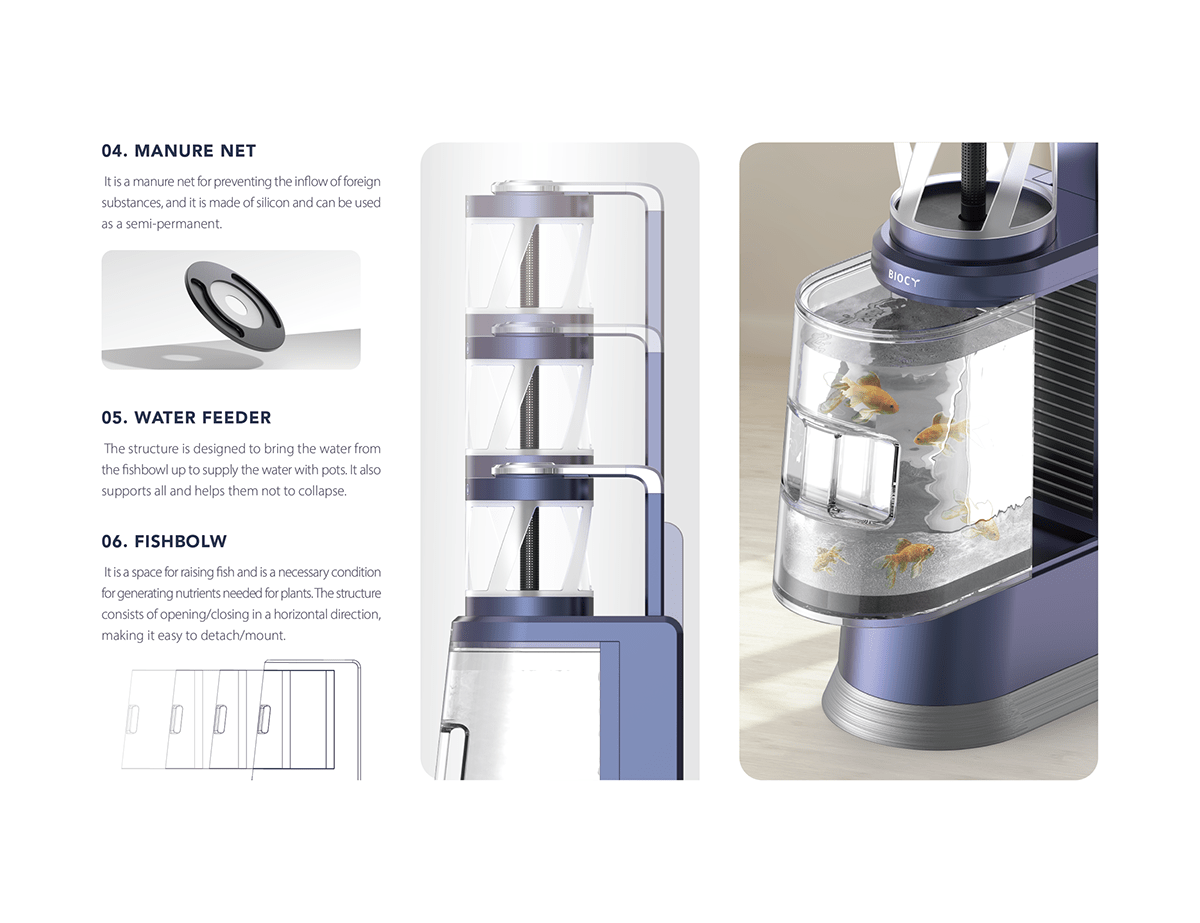 04. MANURE NET

It is a manure net for preventing the inflow of foreign substances, and it is made of silicon and can be used as a semi-permanent.

05. WATER FEEDER

The structure is designed to bring the water from the fishbowl up to supply the water with pots. It also supports all and helps them not to collapse.

06. FISHBOLW

It is a space for raising fish and is a necessary condition for generating nutrients needed for plants. The structure consists of opening/closing in a horizontal direction, making it easy to detach/mount.

BIOCY