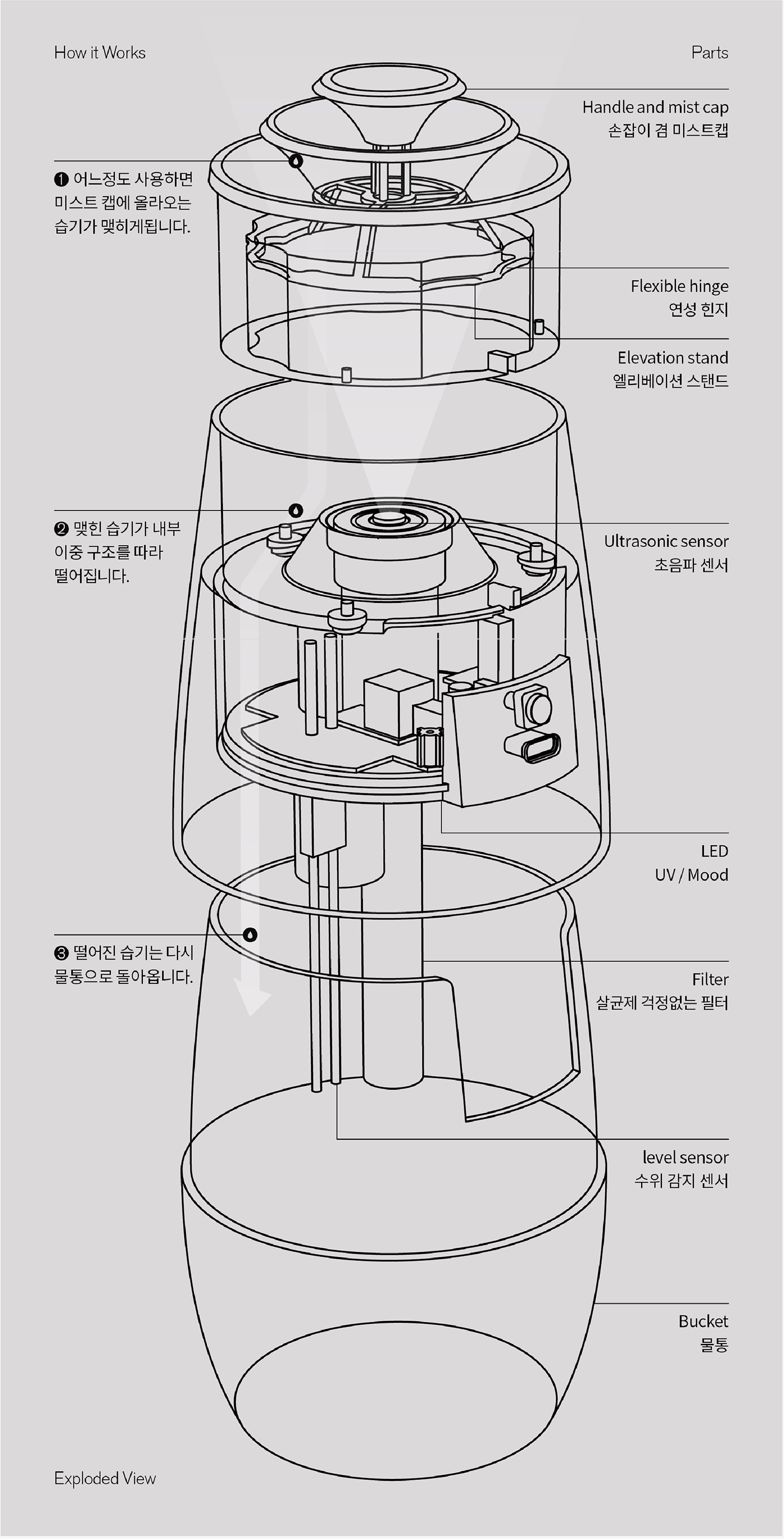 How it Works

Parts

Handle and mist cap
손잡이 겸 미스트캡

❶ 어느정도 사용하면 미스트 캡에 올라오는 습기가 맺히게됩니다.

Flexible hinge
연성 힌지

Elevation stand
엘리베이션 스탠드

❷ 맺힌 습기가 내부 이중 구조를 따라 떨어집니다.

Ultrasonic sensor
초음파 센서

LED
UV / Mood

❸ 떨어진 습기는 다시 물통으로 돌아옵니다.

Filter
살균제 걱정없는 필터

level sensor
수위 감지 센서

Bucket
물통

Exploded View