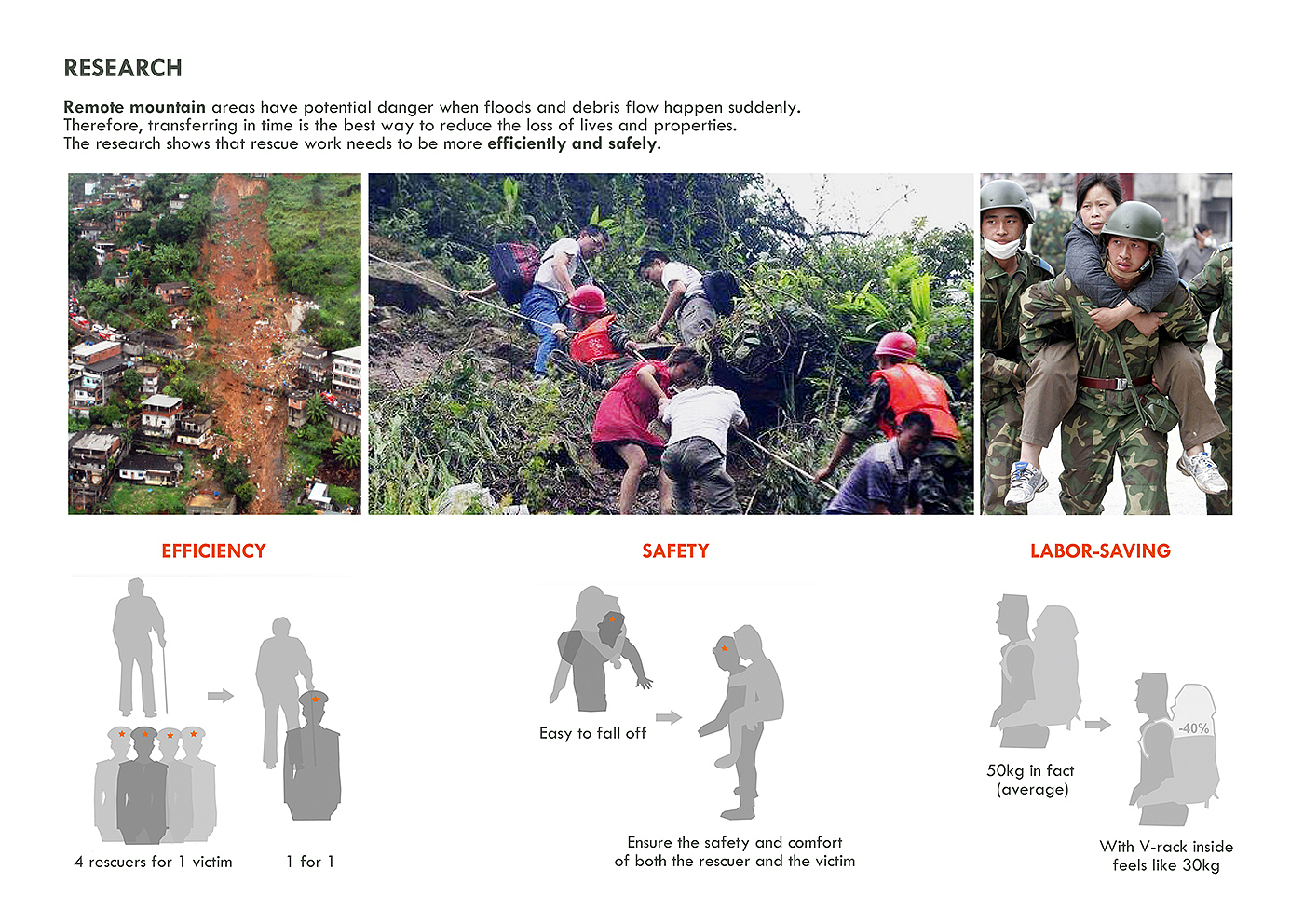 RESEARCH

Remote mountain areas have potential danger when floods and debris flow happen suddenly. Therefore, transferring in time is the best way to reduce the loss of lives and properties. The research shows that rescue work needs to be more efficiently and safely.

EFFICIENCY

4 rescuers for 1 victim

1 for 1

SAFETY

Easy to fall off

Ensure the safety and comfort of both the rescuer and the victim

LABOR-SAVING

50kg in fact (average)

-40%

With V-rack inside feels like 30kg