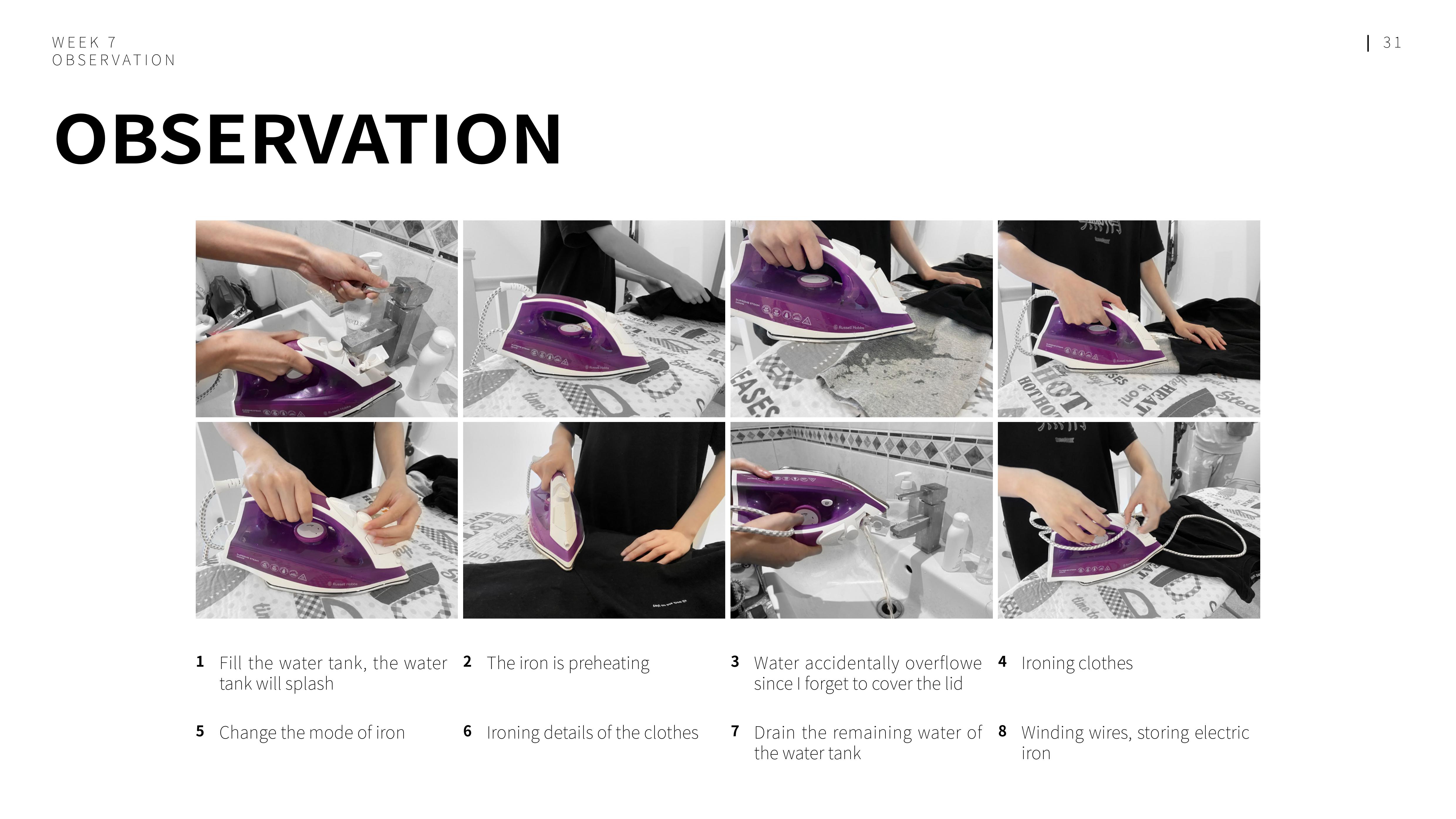 WEEK 7
OBSERVATION

| 31

OBSERVATION

1 Fill the water tank, the water tank will splash

2 The iron is preheating

3 Water accidentally overflowe since I forget to cover the lid

4 Ironing clothes

5 Change the mode of iron

6 Ironing details of the clothes

7 Drain the remaining water of the water tank

8 Winding wires, storing electric iron