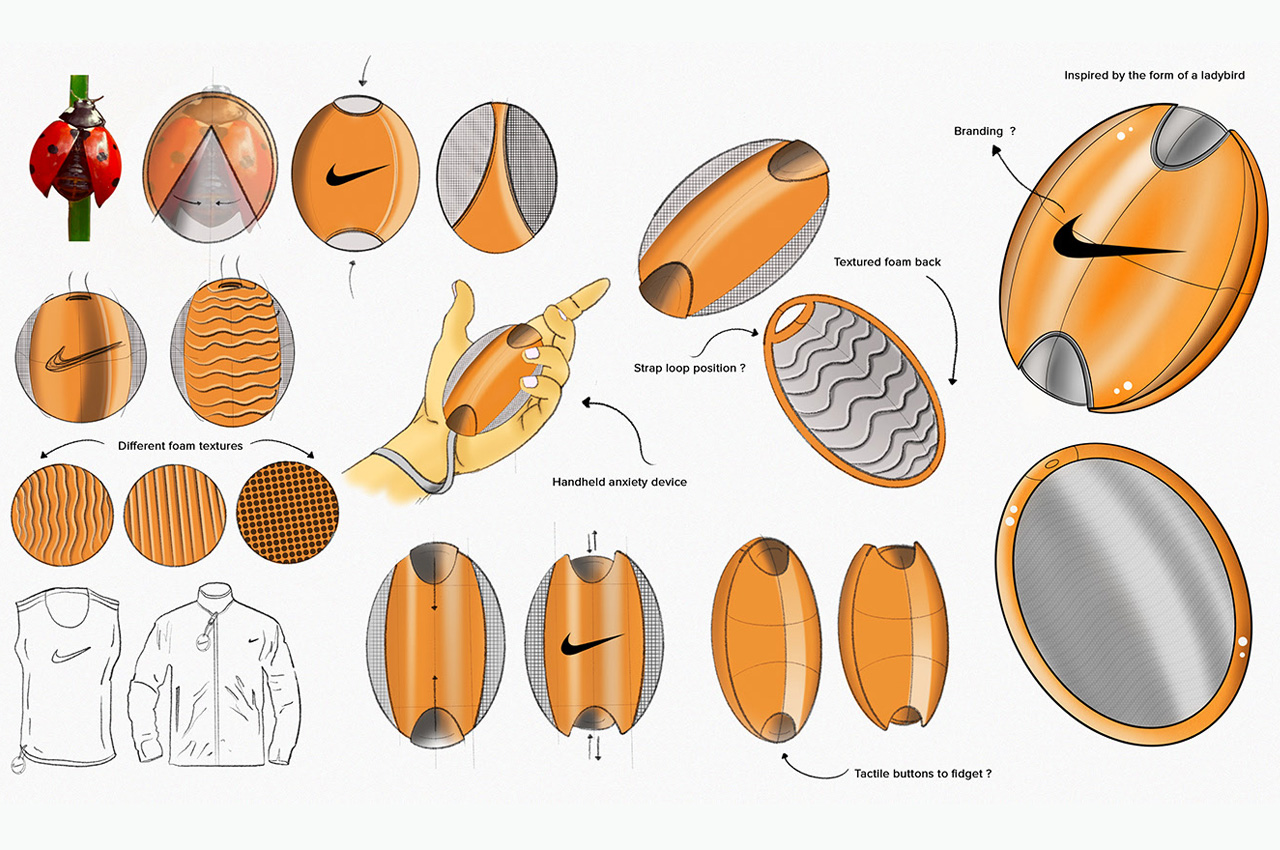 Inspired by the form of a ladybird

Branding ?

Textured foam back

Strap loop position ?

Different foam textures

Handheld anxiety device

Tactile buttons to fidget ?