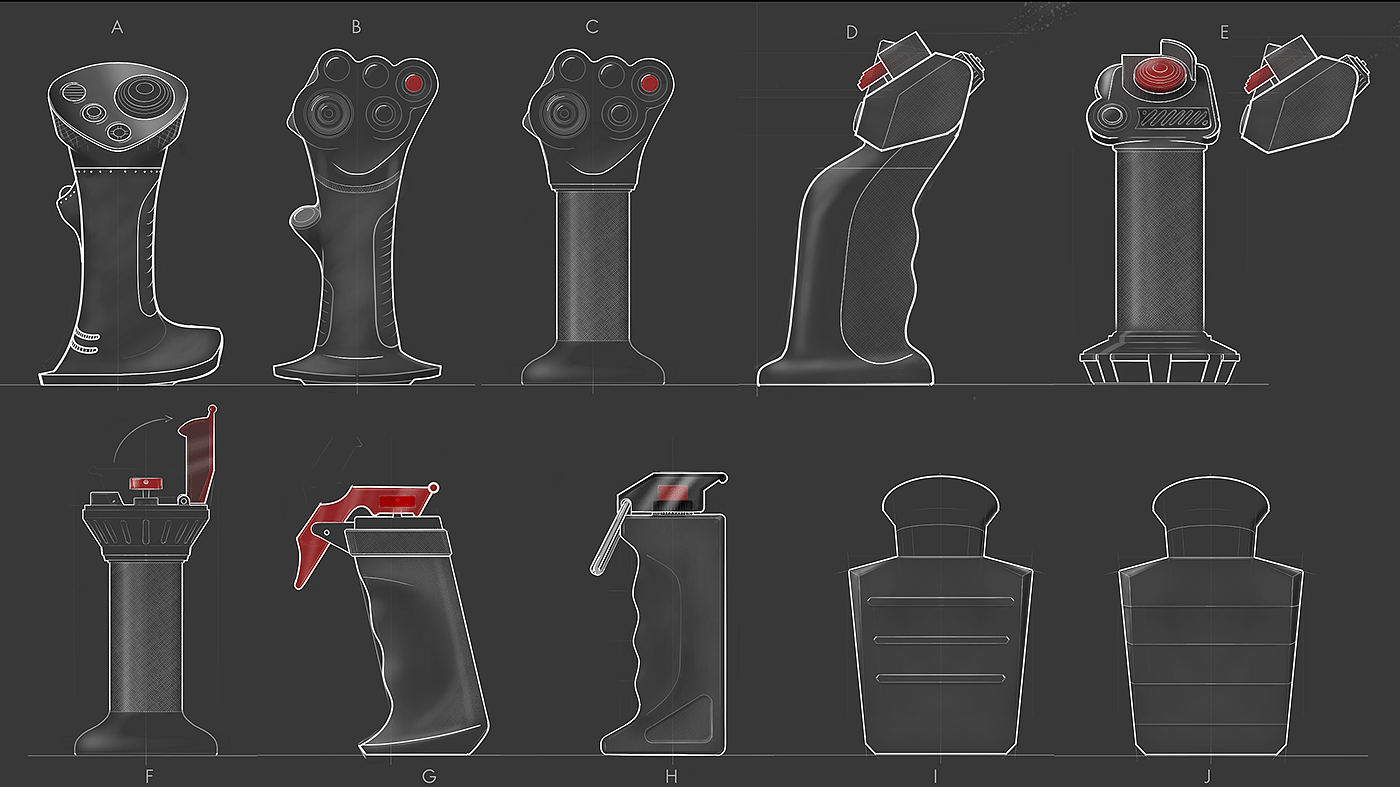 A B C D E

F G H I J