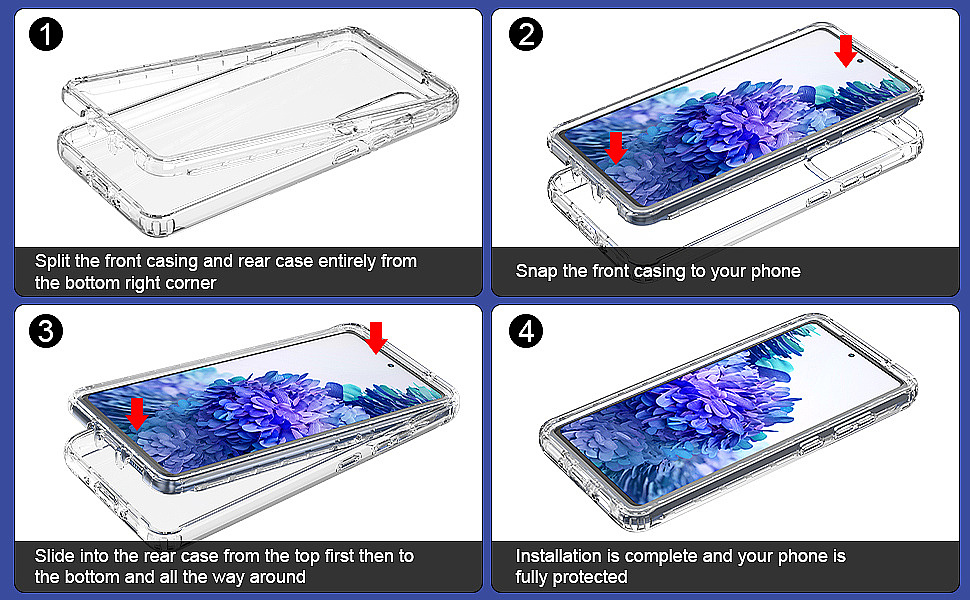 1

Split the front casing and rear case entirely from the bottom right corner

2

Snap the front casing to your phone

3

Slide into the rear case from the top first then to the bottom and all the way around

4

Installation is complete and your phone is fully protected