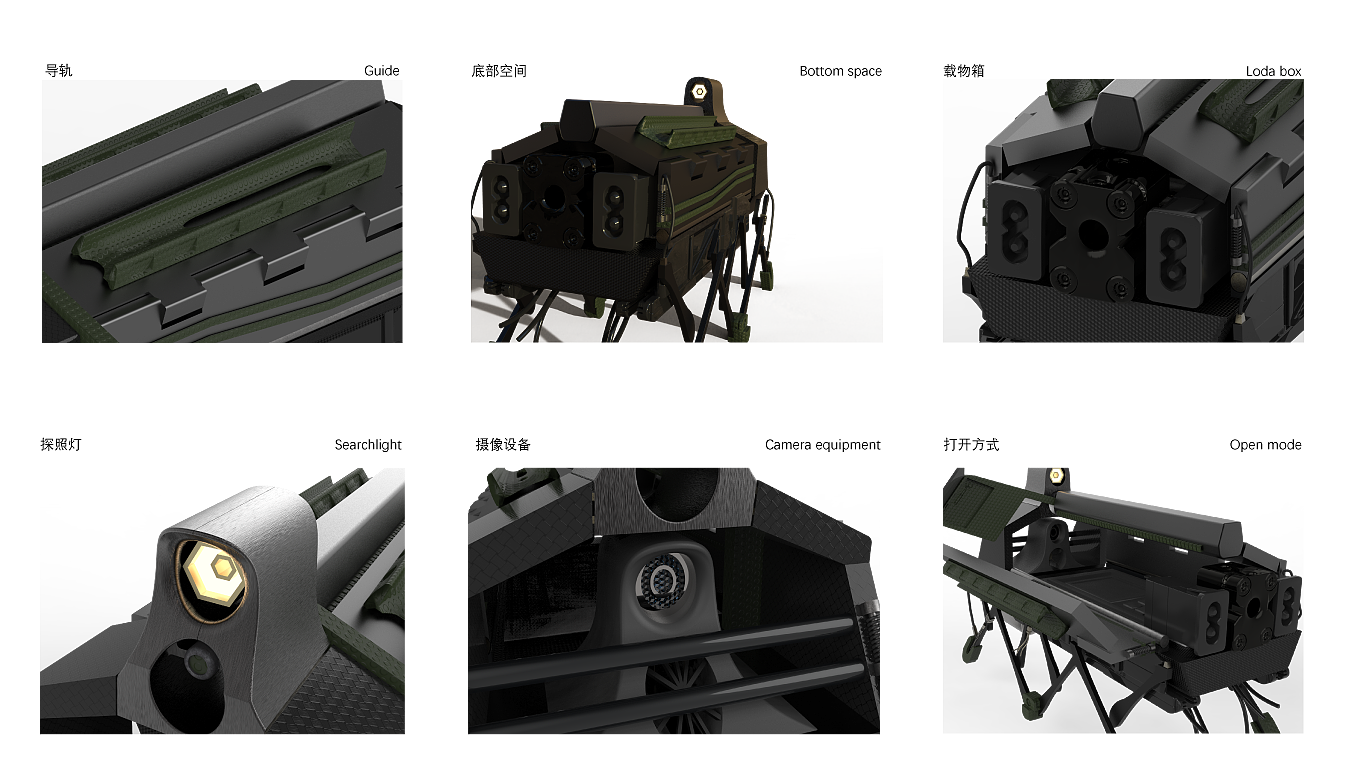 导轨 Guide

底部空间 Bottom space

载物箱 Loda box

探照灯 Searchlight

摄像设备 Camera equipment

打开方式 Open mode