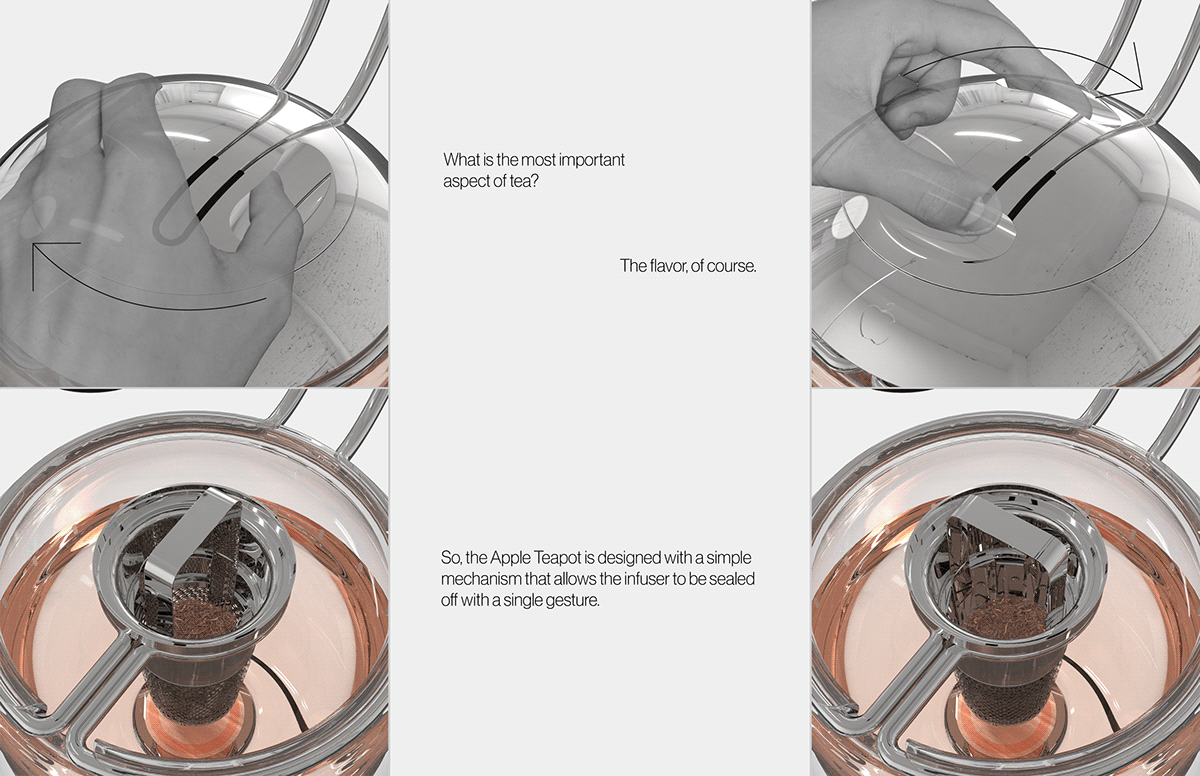 What is the most important aspect of tea?

The flavor, of course.

So, the Apple Teapot is designed with a simple mechanism that allows the infuser to be sealed off with a single gesture.