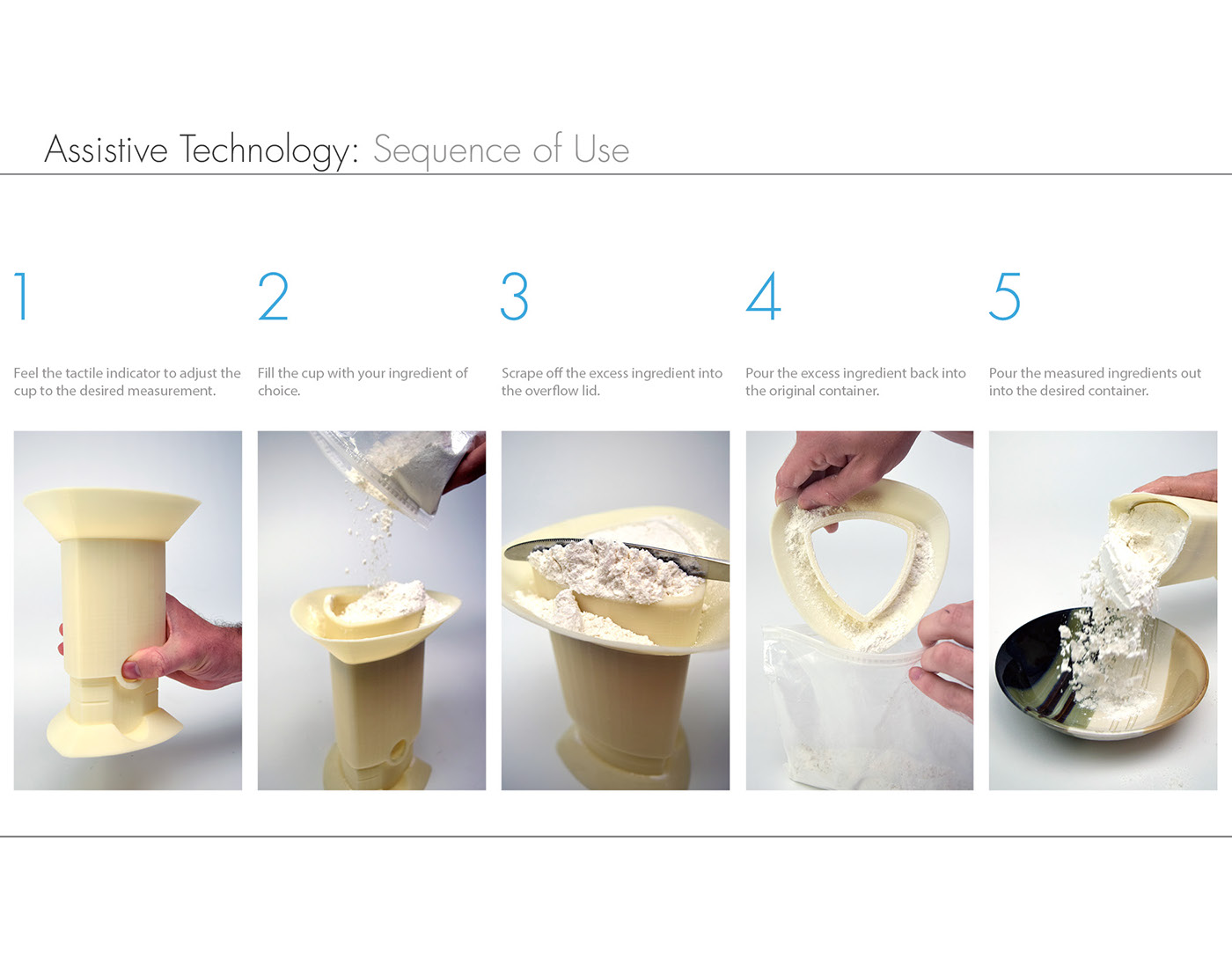 Assistive Technology: Sequence of Use

1

Feel the tactile indicator to adjust the cup to the desired measurement.

2

Fill the cup with your ingredient of choice.

3

Scrape off the excess ingredient into the overflow lid.

4

Pour the excess ingredient back into the original container.

5

Pour the measured ingredients out into the desired container.