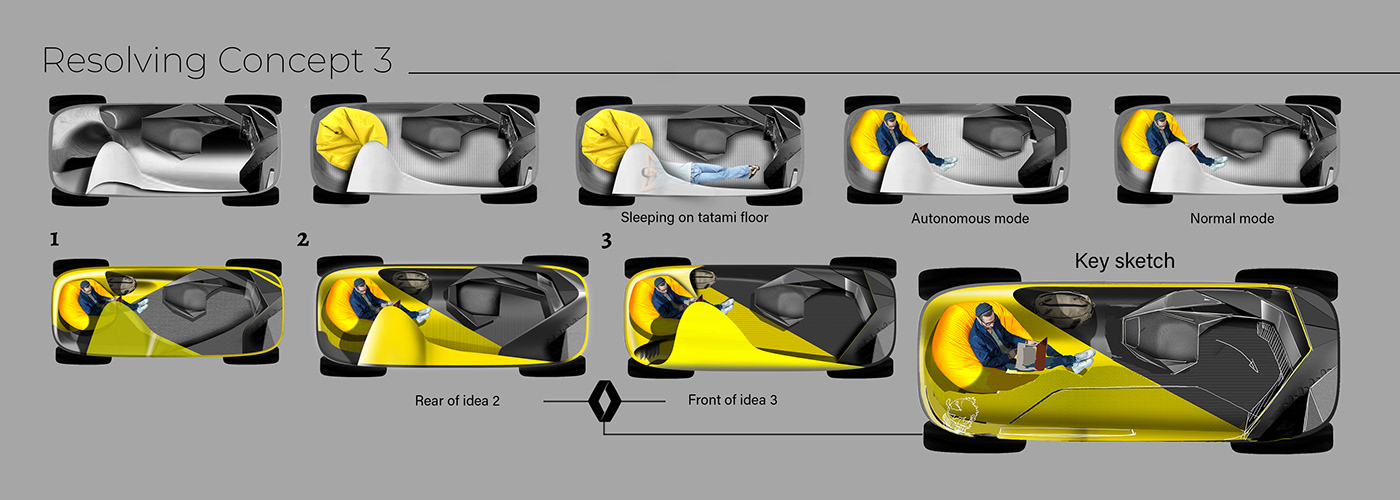 Resolving Concept 3

Sleeping on tatami floor

Autonomous mode

Normal mode

1

2

3

Key sketch

Rear of idea 2

Front of idea 3