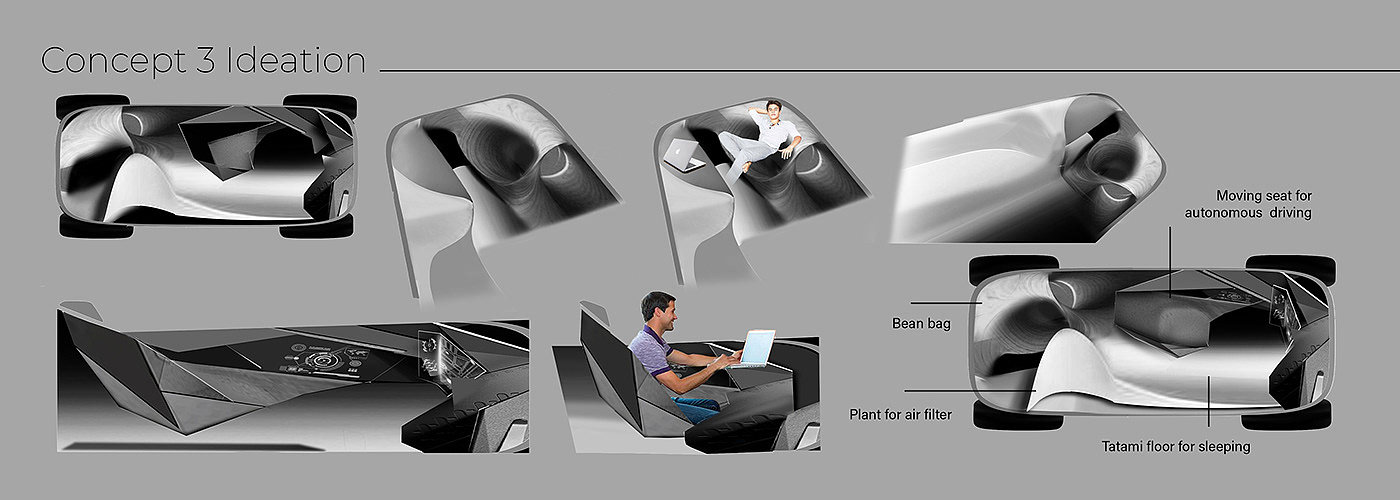 Concept 3 Ideation

Moving seat for autonomous driving

Bean bag

Plant for air filter

Tatami floor for sleeping