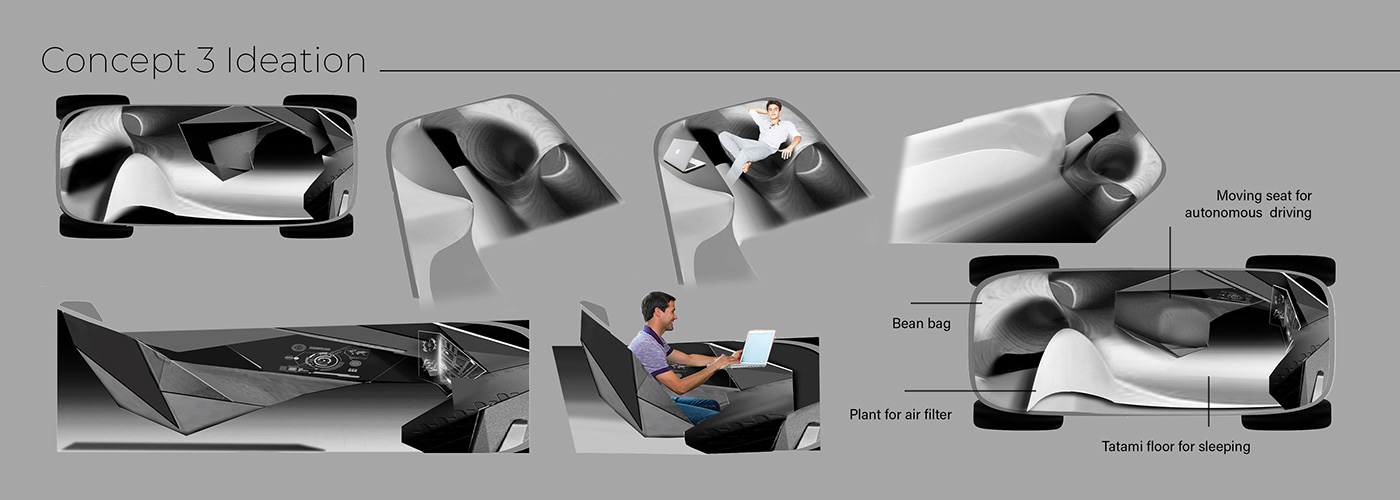 Concept 3 Ideation

Moving seat for autonomous driving

Bean bag

Plant for air filter

Tatami floor for sleeping