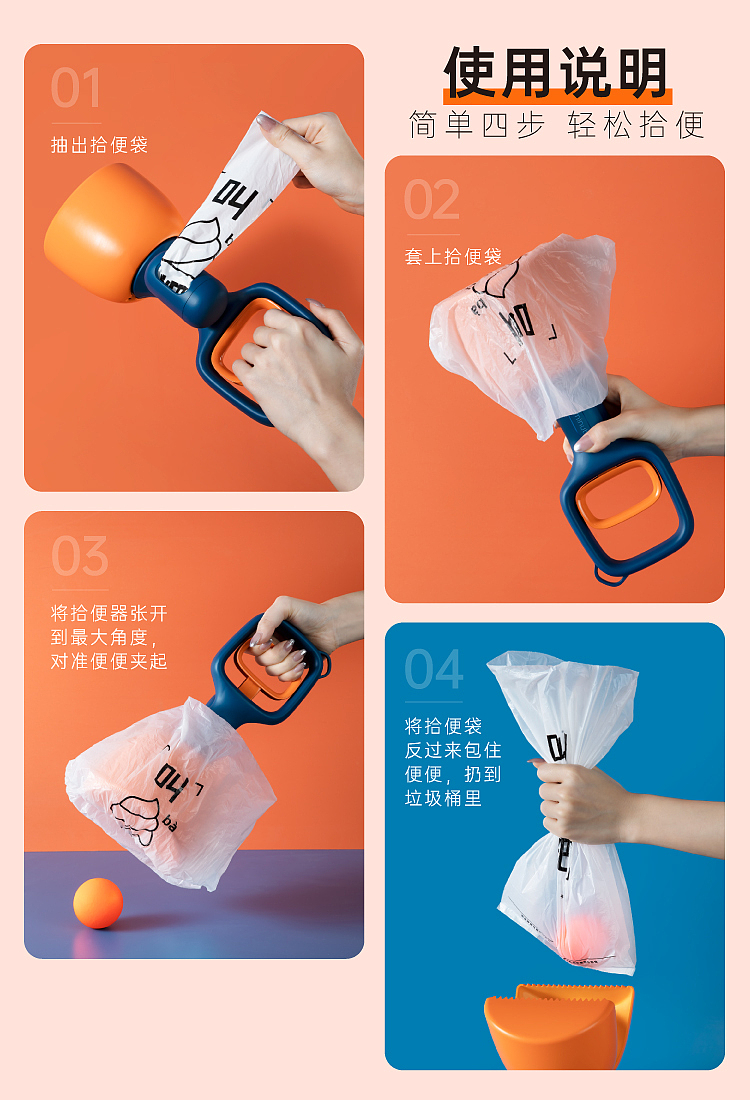 使用说明
简单四步 轻松拾便

01
抽出拾便袋

02
套上拾便袋

03
将拾便器张开到最大角度，对准便便夹起

04
将拾便袋反过来包住便便，扔到垃圾桶里