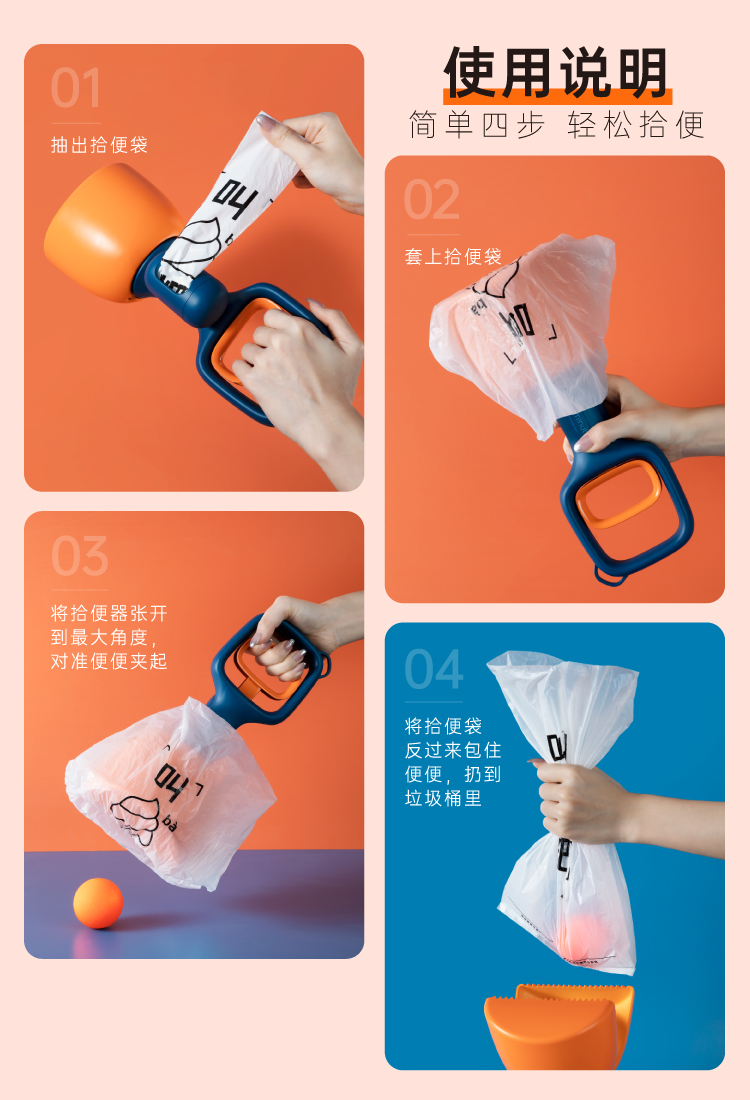 使用说明
简单四步 轻松拾便

01
抽出拾便袋

02
套上拾便袋

03
将拾便器张开到最大角度，对准便便夹起

04
将拾便袋反过来包住便便，扔到垃圾桶里