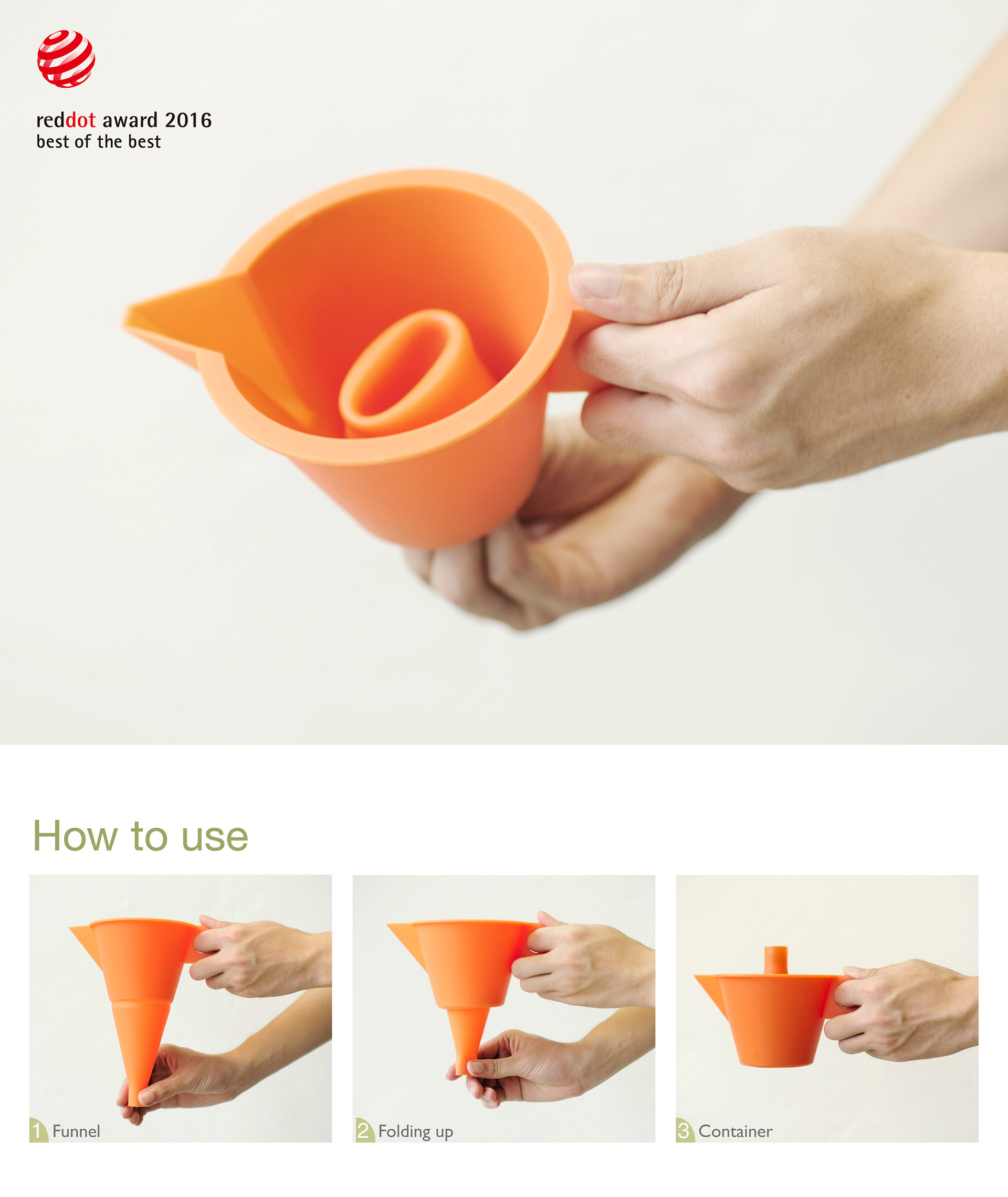 reddot award 2016
best of the best

How to use

1 Funnel

2 Folding up

3 Container