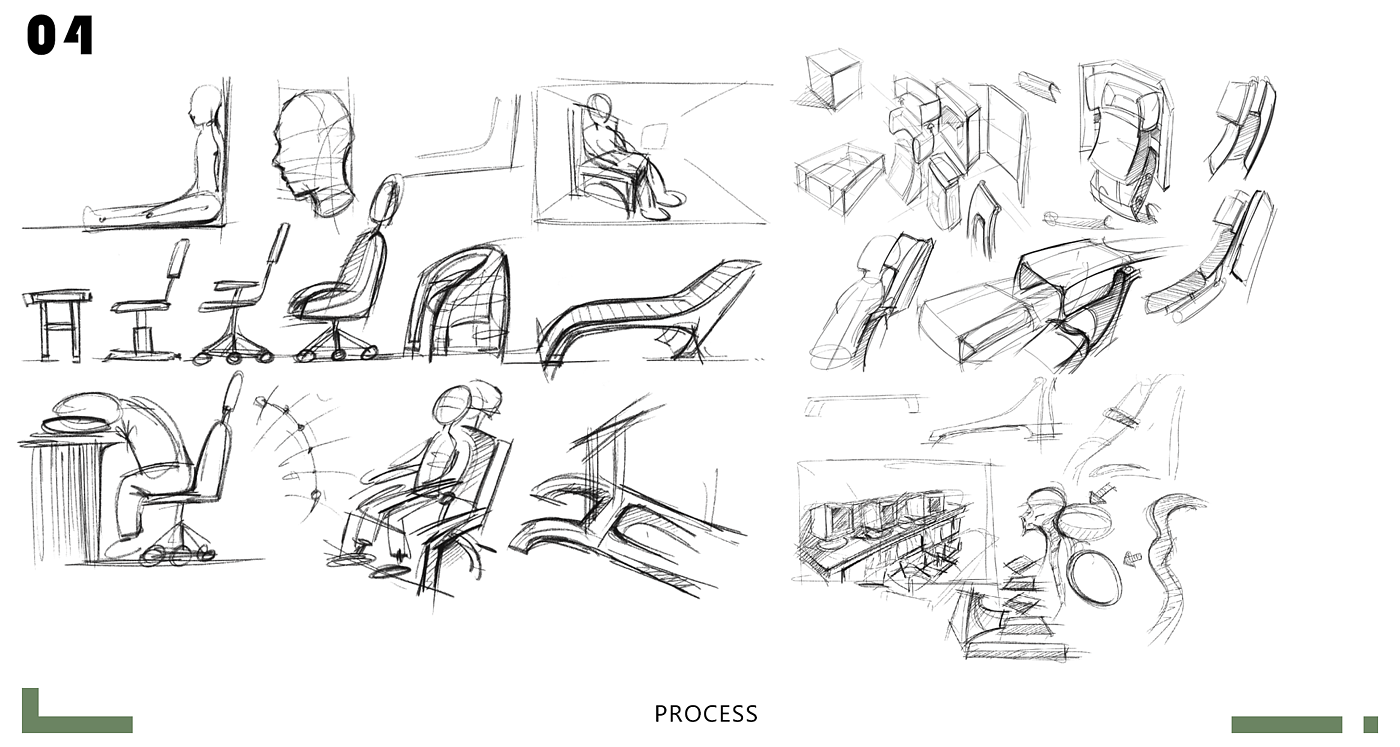 04

PROCESS