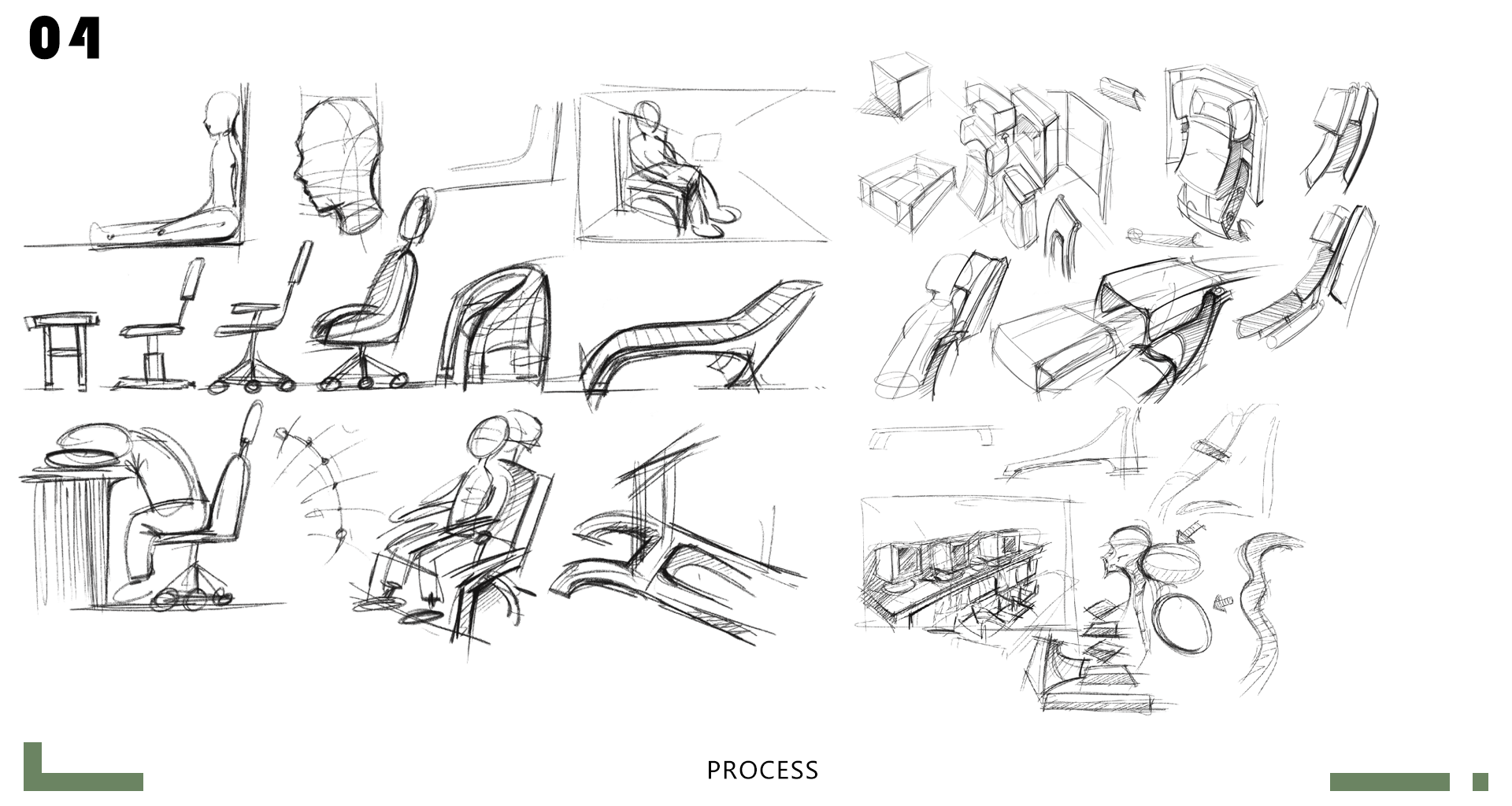 04

PROCESS