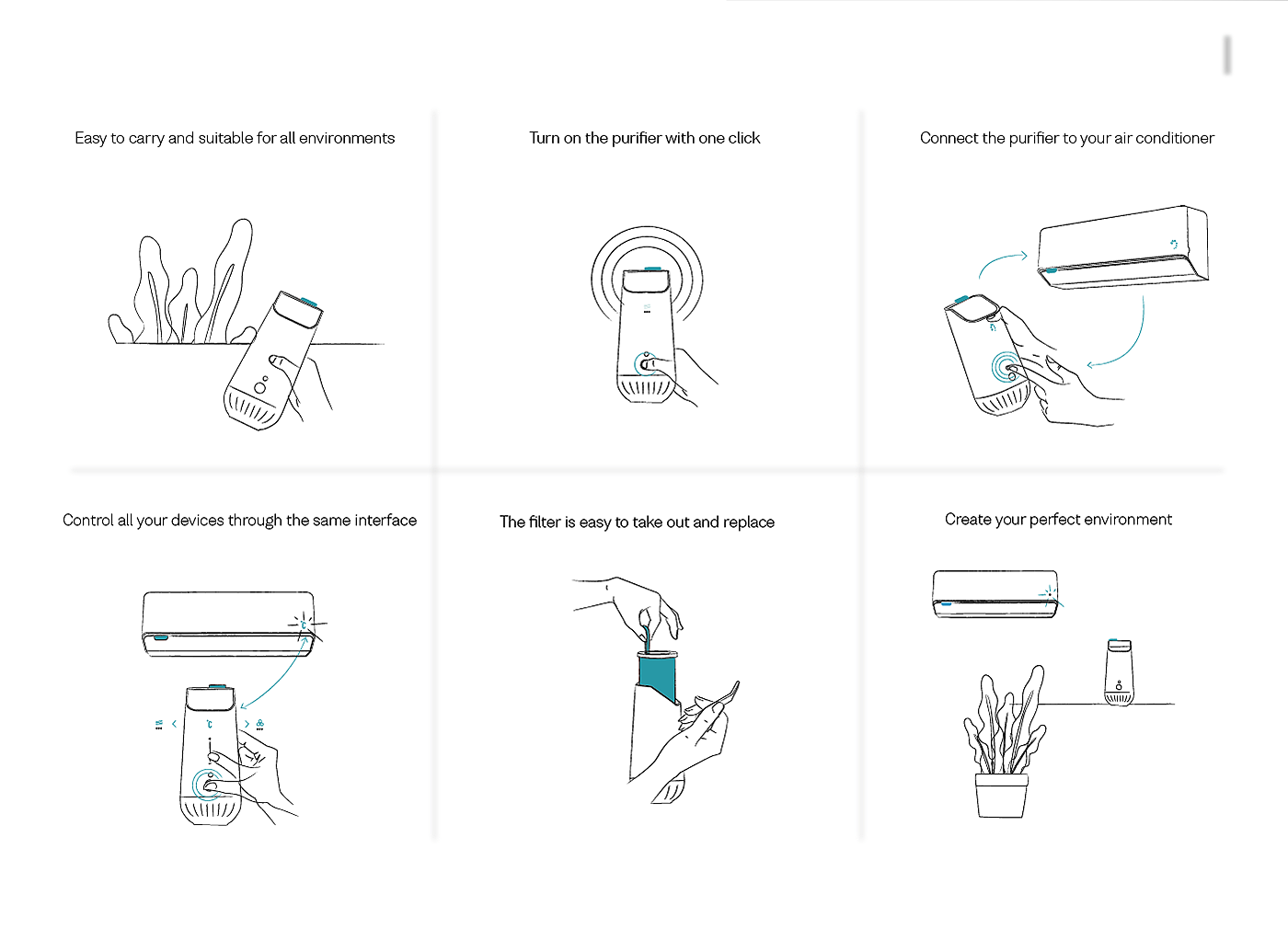 Easy to carry and suitable for all environments

Turn on the purifier with one click

Connect the purifier to your air conditioner

Control all your devices through the same interface

The filter is easy to take out and replace

Create your perfect environment