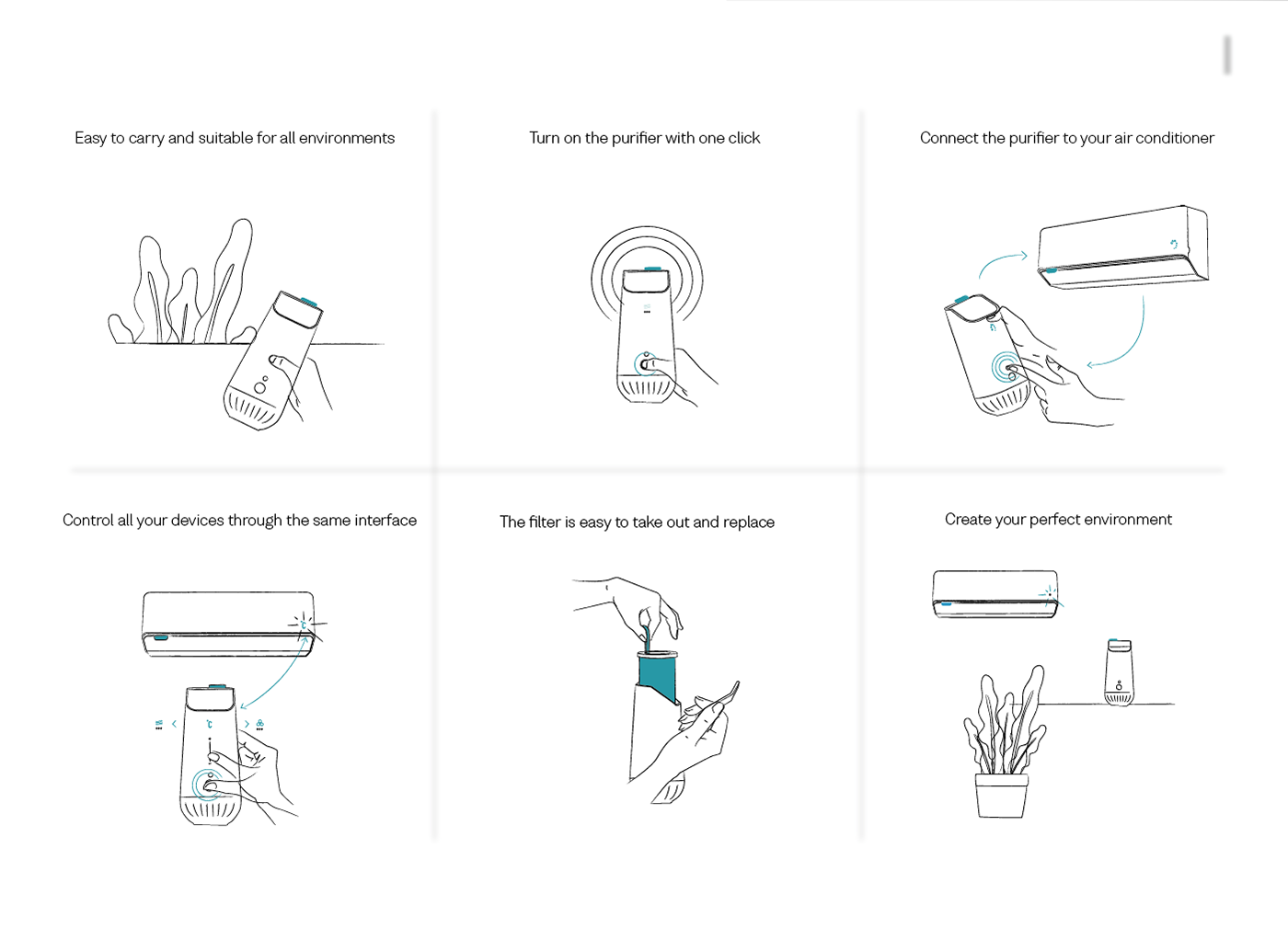 Easy to carry and suitable for all environments

Turn on the purifier with one click

Connect the purifier to your air conditioner

Control all your devices through the same interface

The filter is easy to take out and replace

Create your perfect environment