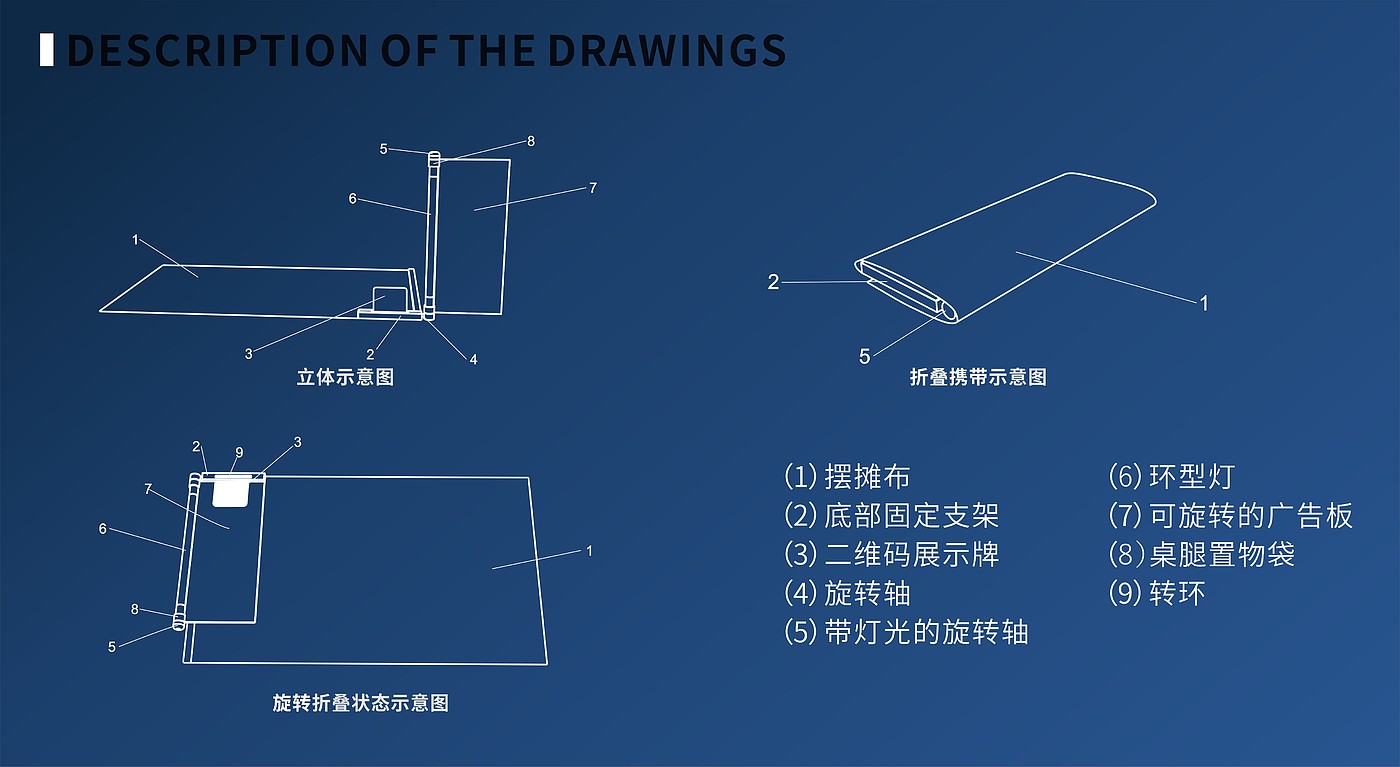 DESCRIPTION OF THE DRAWINGS

5
8
6
7
1
3
2
4
立体示意图

2
1
5
折叠携带示意图

2
9
3
7
6
1
8
5
旋转折叠状态示意图

(1) 摆摊布
(2) 底部固定支架
(3) 二维码展示牌
(4) 旋转轴
(5) 带灯光的旋转轴

(6) 环型灯
(7) 可旋转的广告板
(8) 桌腿置物袋
(9) 转环